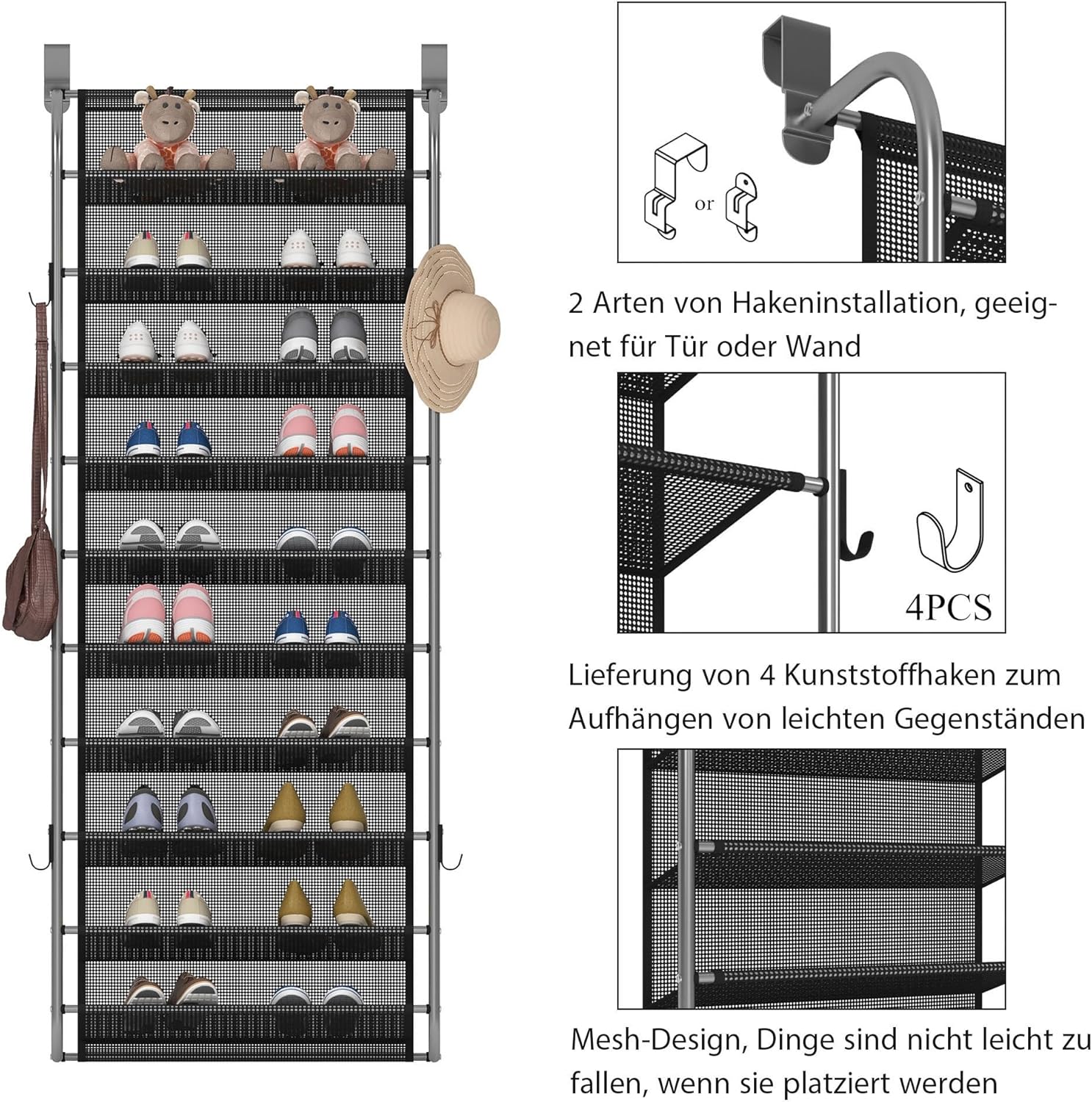 or

2 Arten von Hakeninstallation, geeignet für Tür oder Wand

4PCS

Lieferung von 4 Kunststoffhaken zum Aufhängen von leichten Gegenständen

Mesh-Design, Dinge sind nicht leicht zu fallen, wenn sie platziert werden