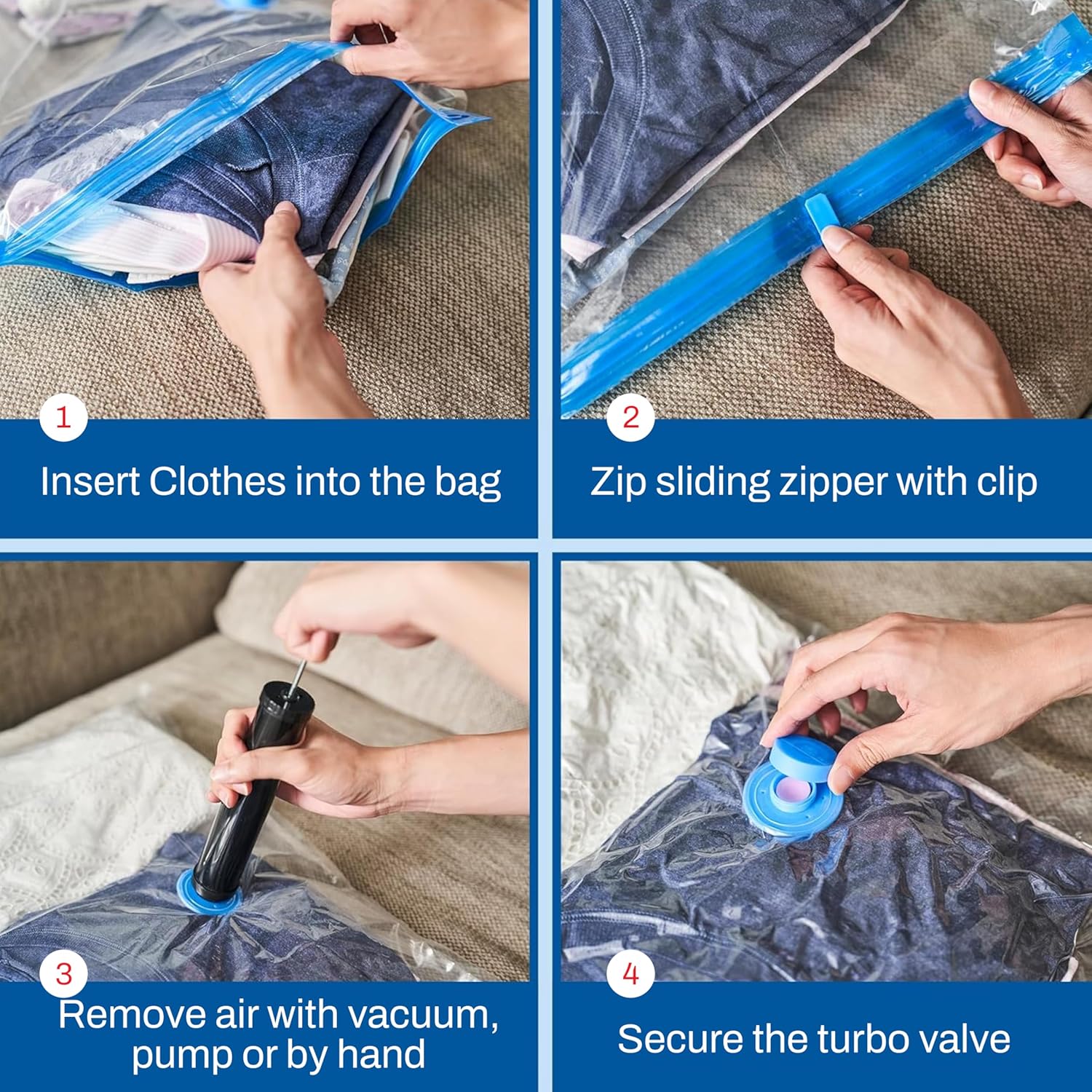 1
Insert Clothes into the bag

2
Zip sliding zipper with clip

3
Remove air with vacuum, pump or by hand

4
Secure the turbo valve