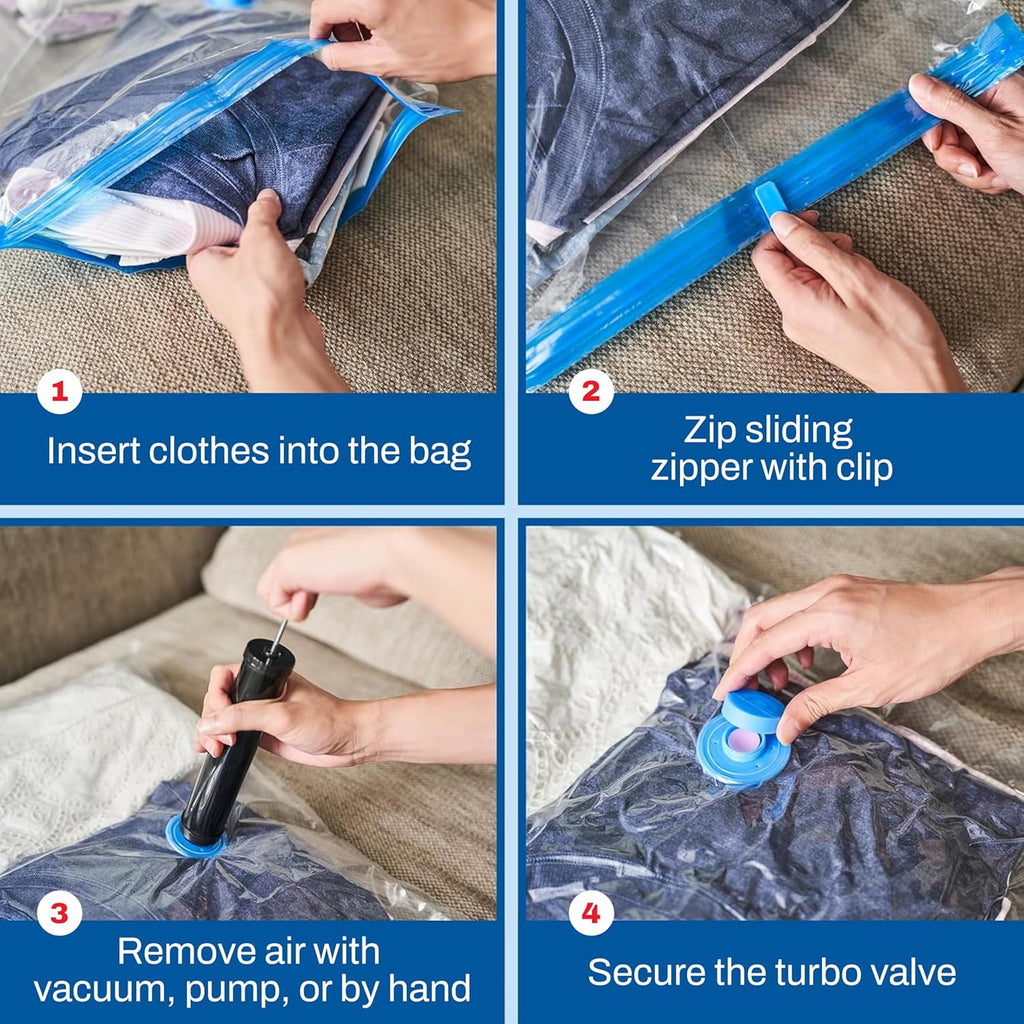 1
Insert clothes into the bag

2
Zip sliding zipper with clip

3
Remove air with vacuum, pump, or by hand

4
Secure the turbo valve