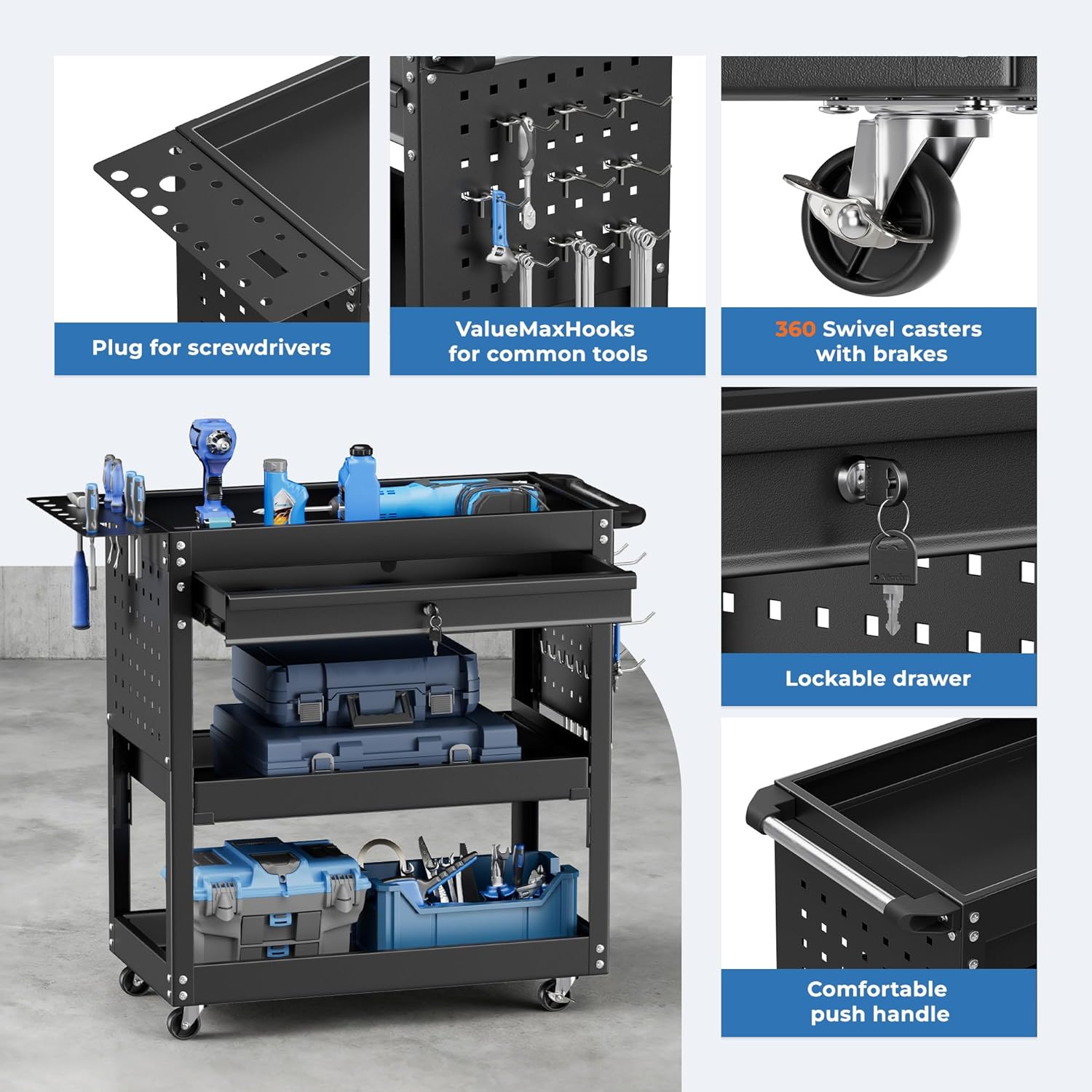 Plug for screwdrivers

ValueMaxHooks for common tools

360 Swivel casters with brakes

Lockable drawer

Comfortable push handle