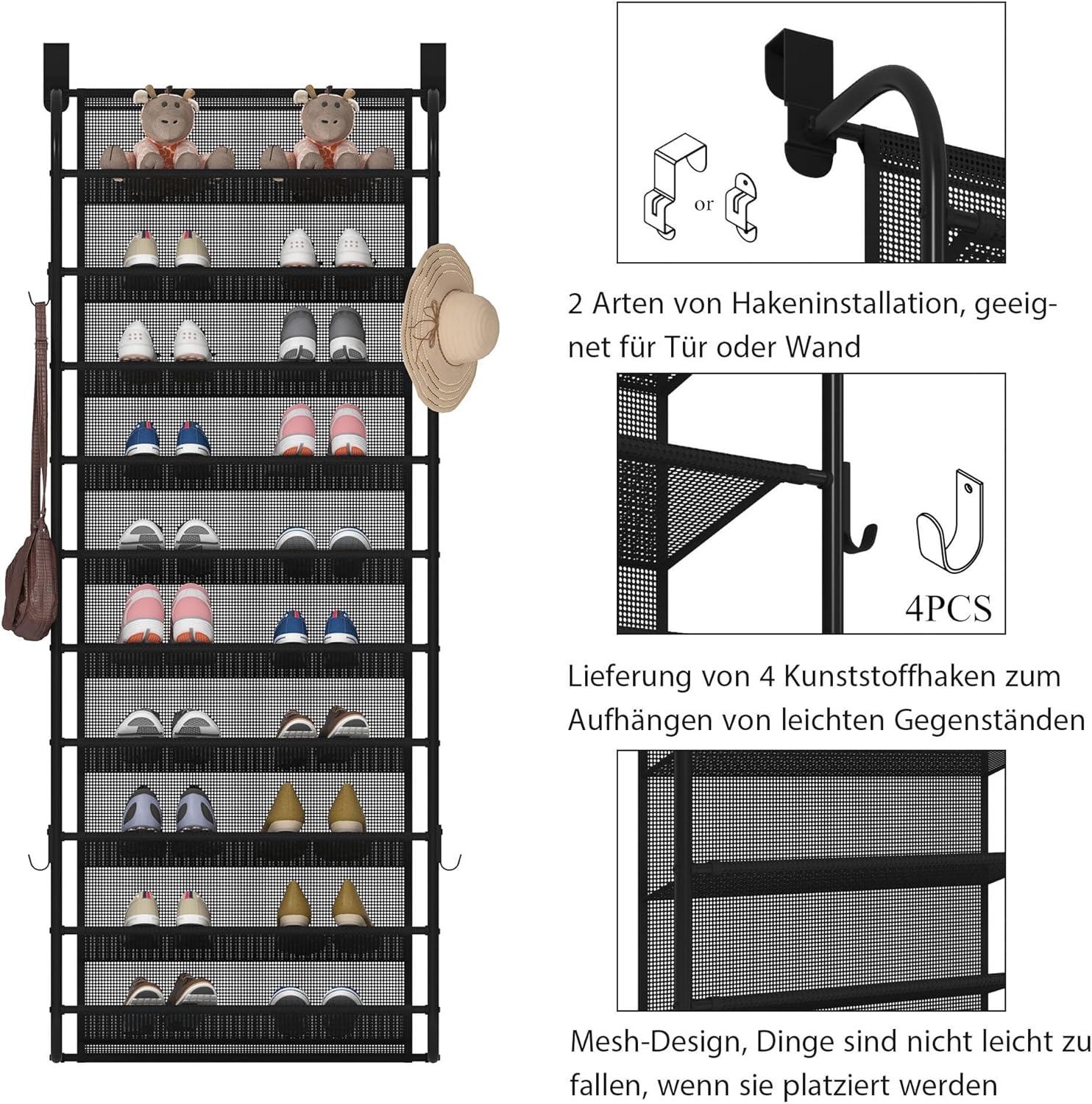 or

2 Arten von Hakeninstallation, geeignet für Tür oder Wand

4PCS

Lieferung von 4 Kunststoffhaken zum Aufhängen von leichten Gegenständen

Mesh-Design, Dinge sind nicht leicht zu fallen, wenn sie platziert werden