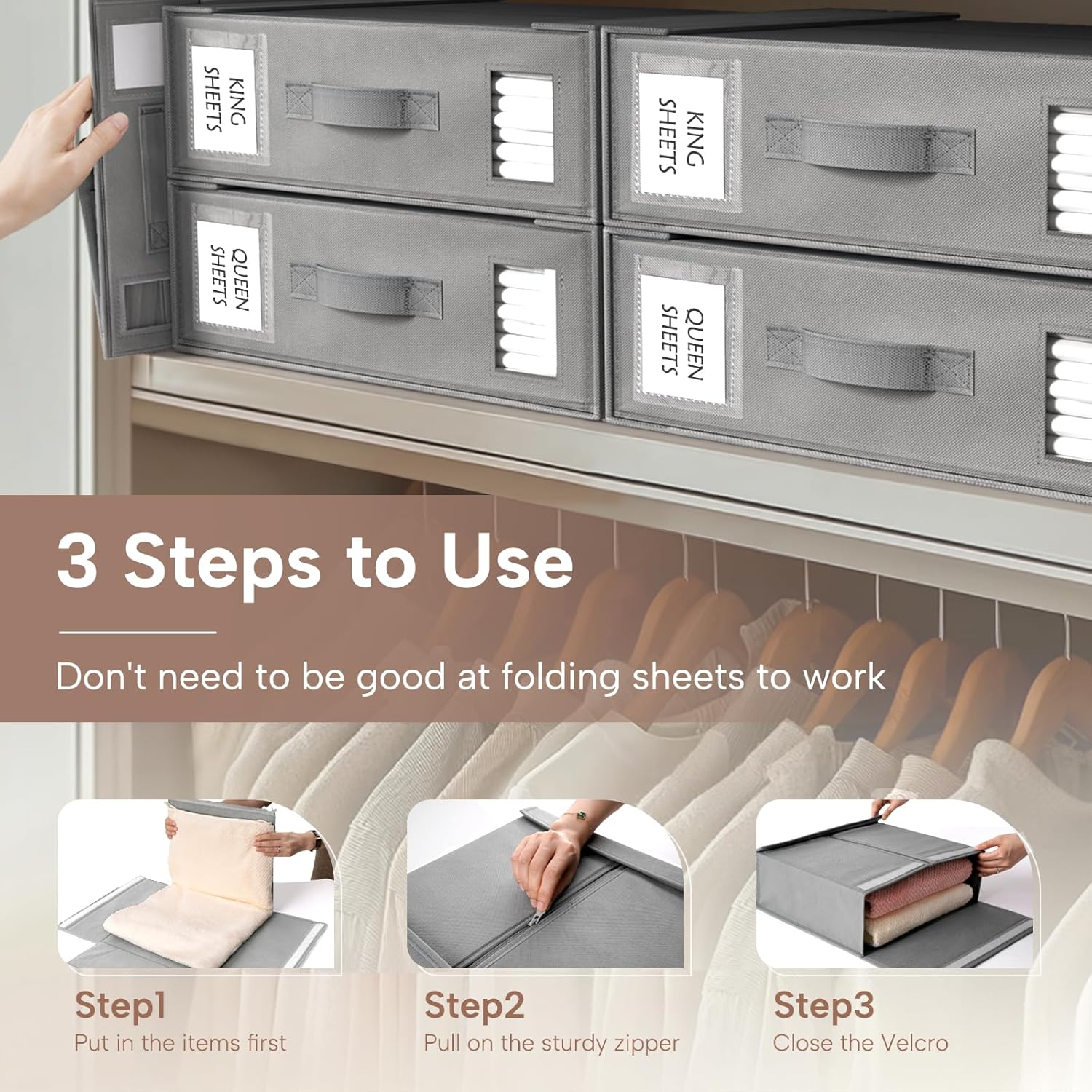 KING SHEETS

KING SHEETS

QUEEN SHEETS

QUEEN SHEETS

3 Steps to Use

Don't need to be good at folding sheets to work

Step1
Put in the items first

Step2
Pull on the sturdy zipper

Step3
Close the Velcro