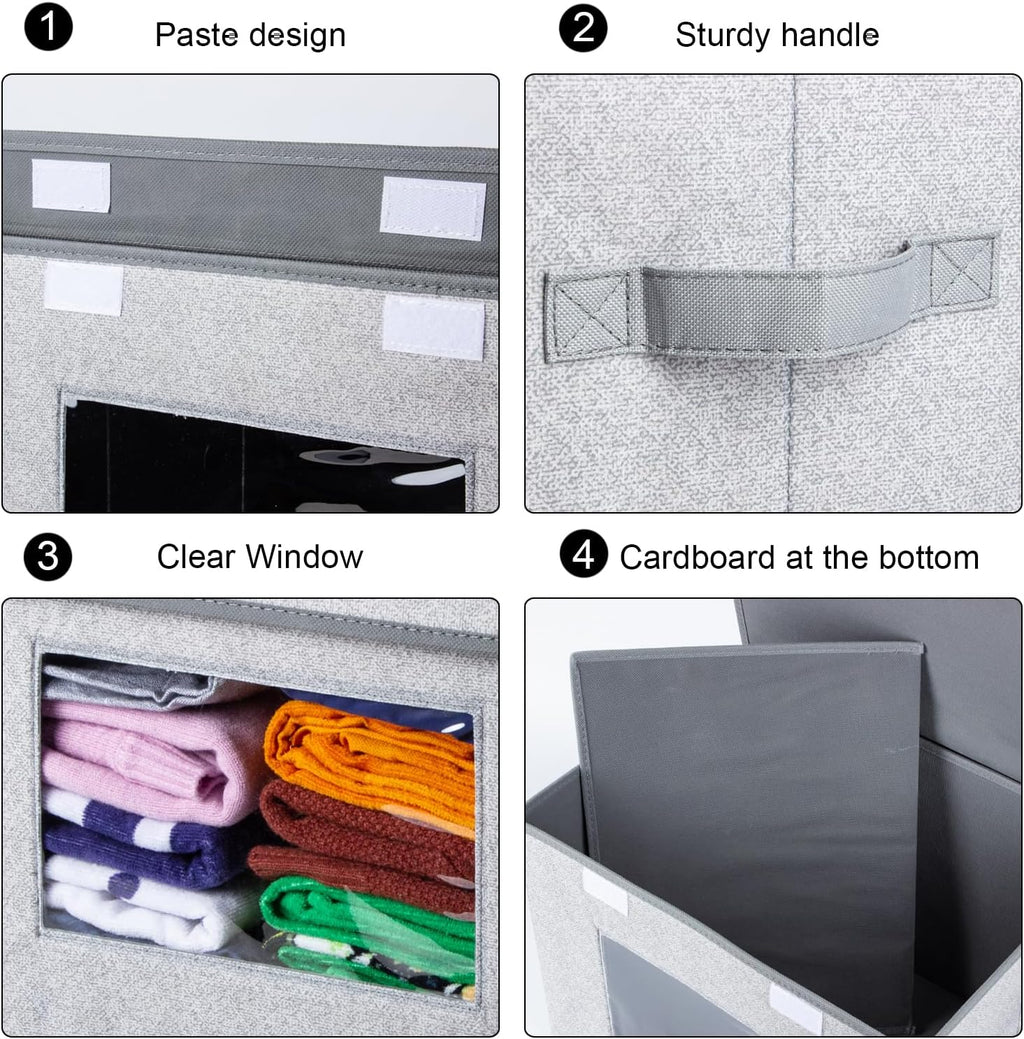 1 Paste design

2 Sturdy handle

3 Clear Window

4 Cardboard at the bottom