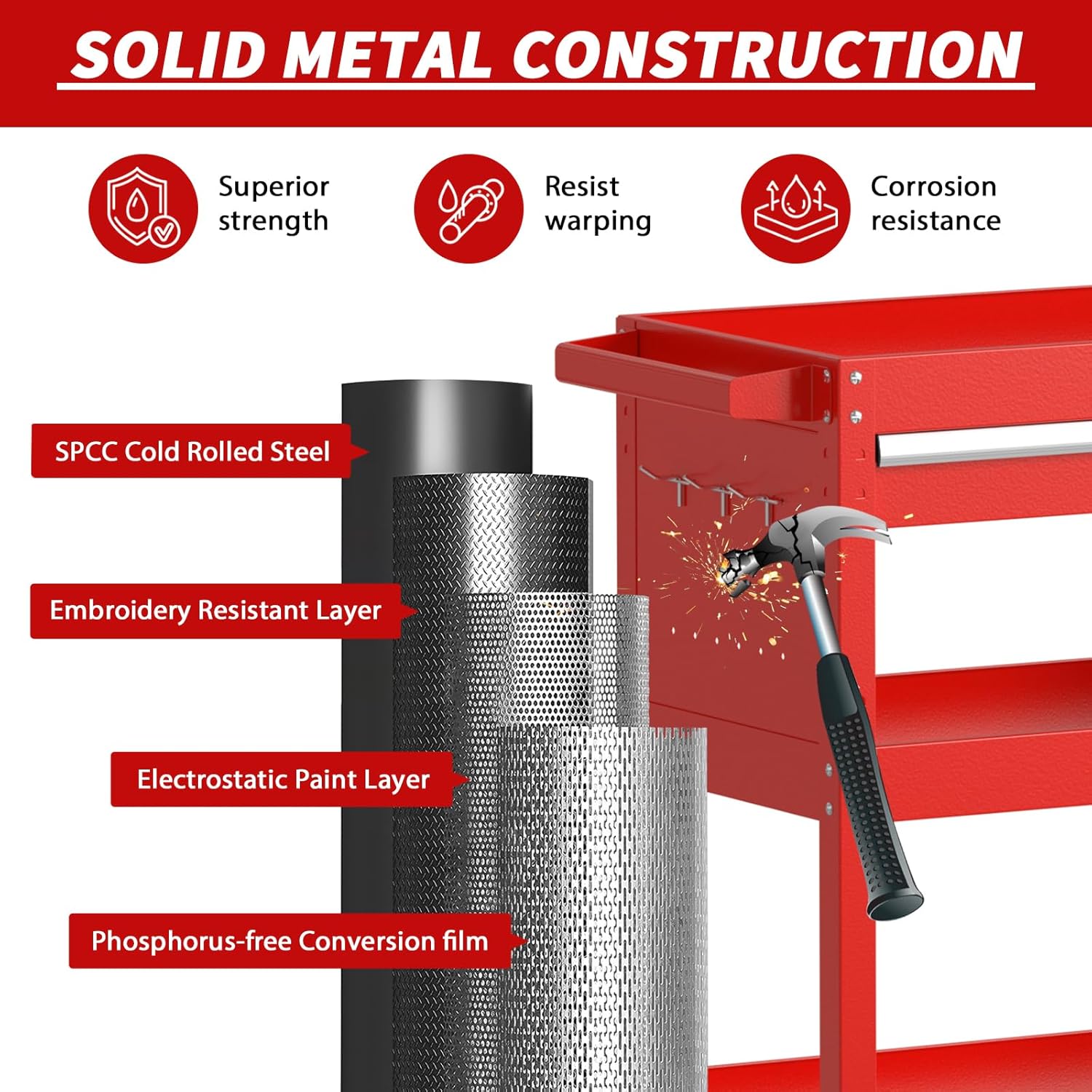 SOLID METAL CONSTRUCTION

Superior strength

Resist warping

Corrosion resistance

SPCC Cold Rolled Steel

Embroidery Resistant Layer

Electrostatic Paint Layer

Phosphorus-free Conversion film