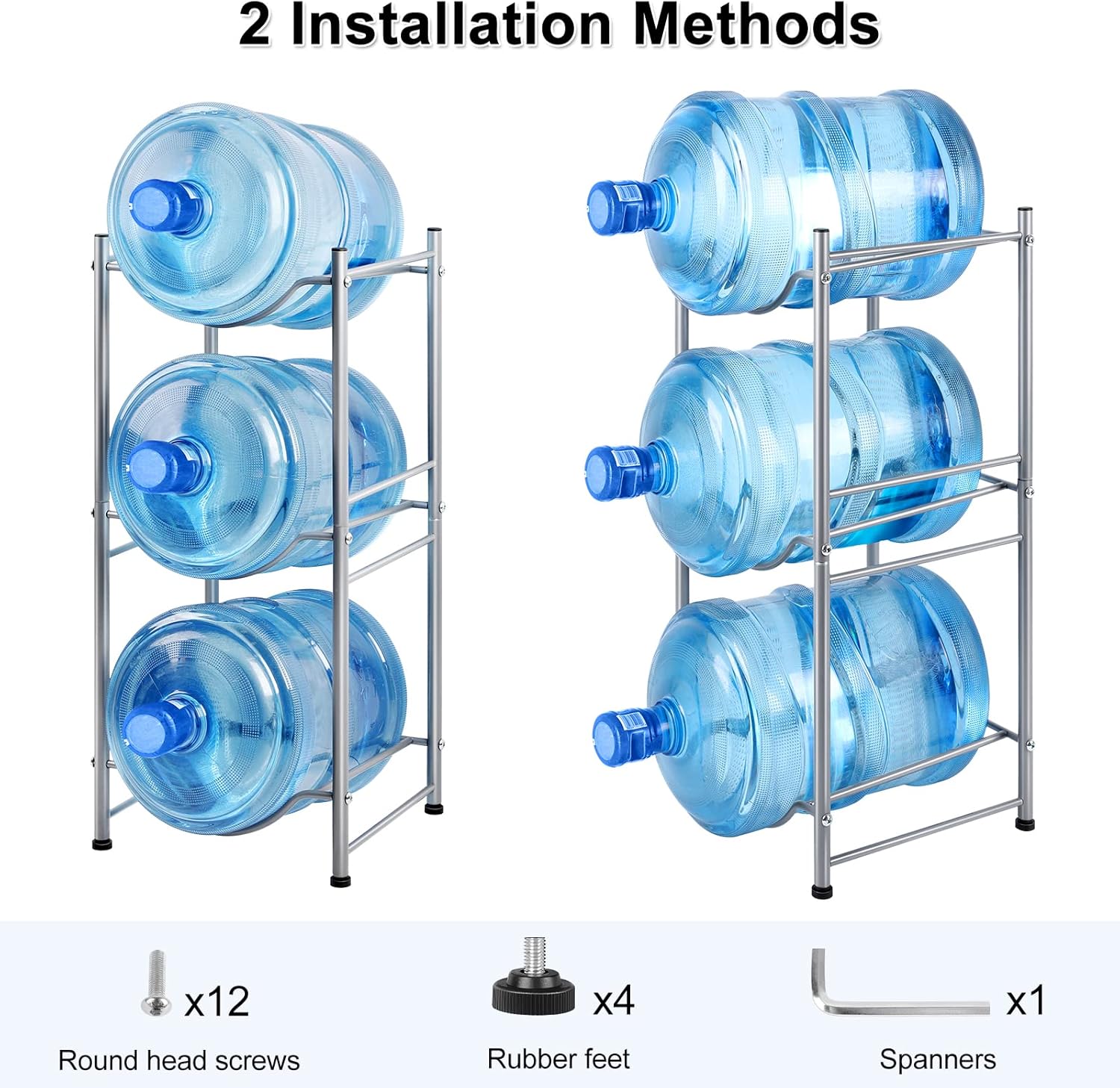 2 Installation Methods

x12
Round head screws

x4
Rubber feet

x1
Spanners