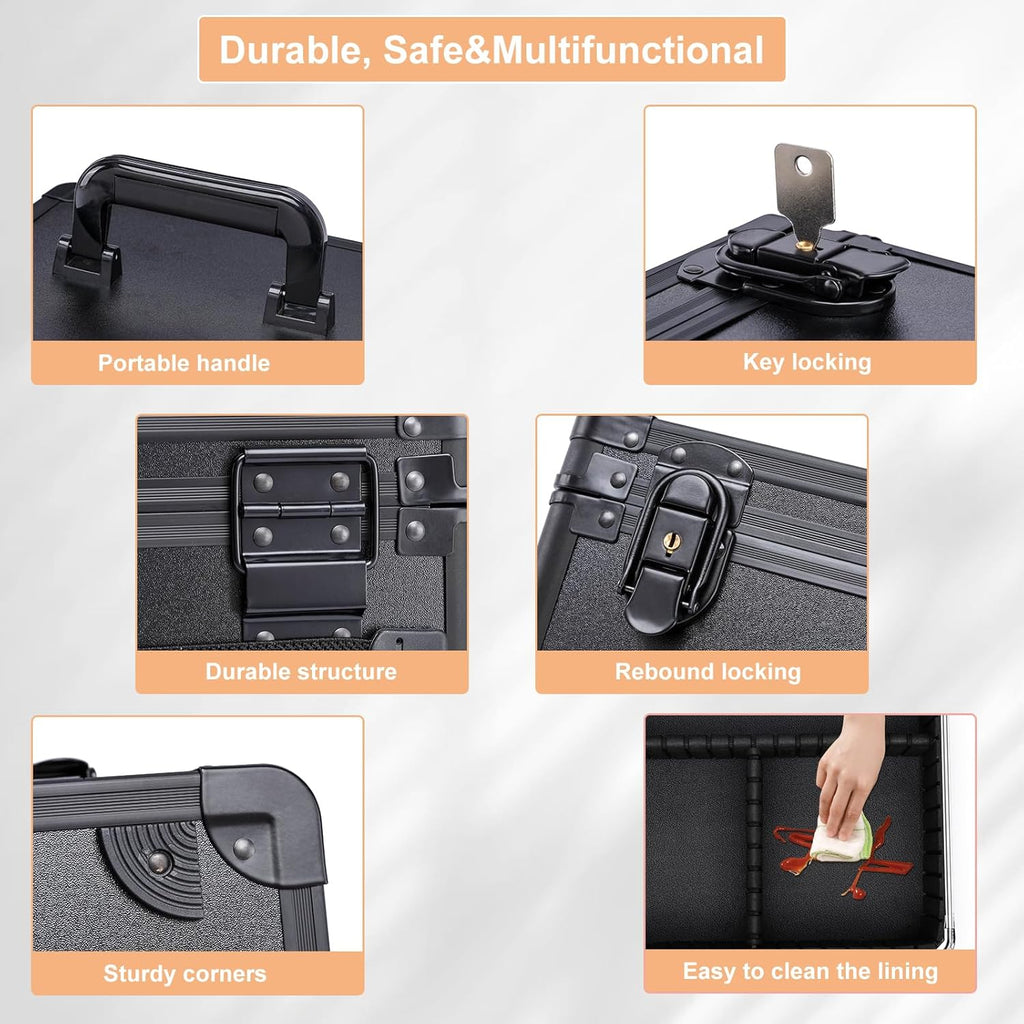 Durable, Safe&Multifunctional

Portable handle

Key locking

Durable structure

Rebound locking

Sturdy corners

Easy to clean the lining