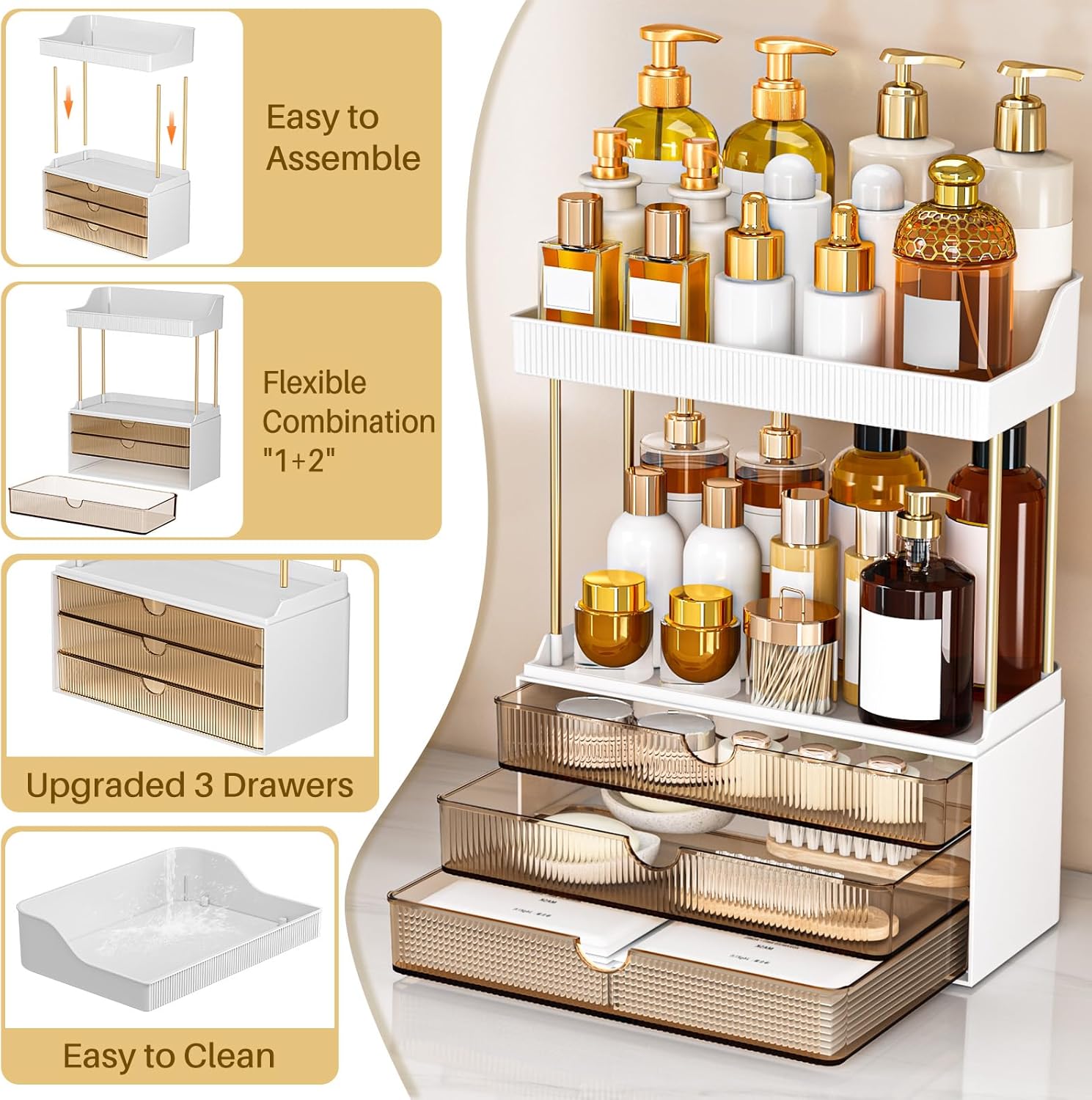 Easy to Assemble

Flexible Combination "1+2"

Upgraded 3 Drawers

Easy to Clean