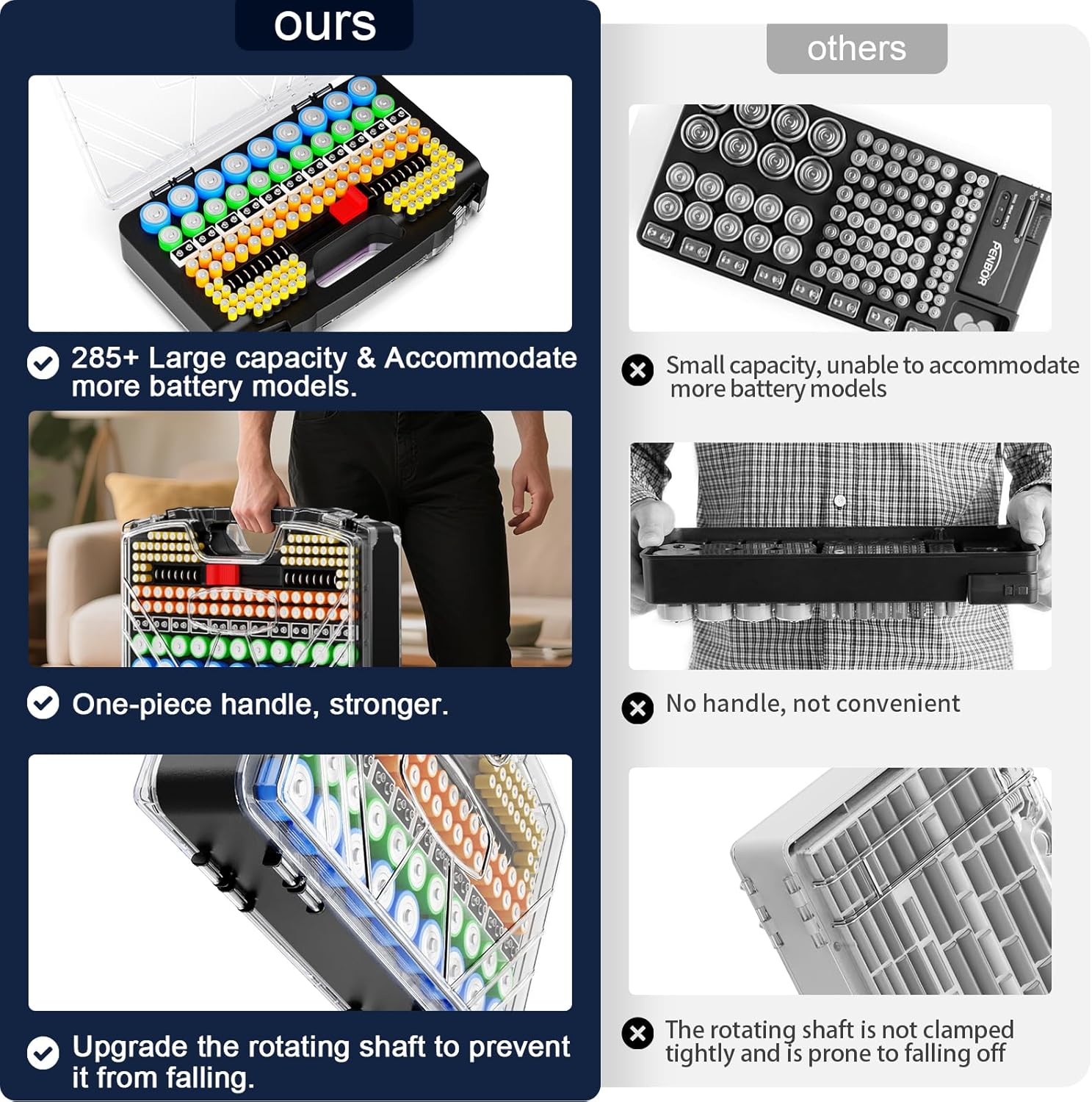 ours

285+ Large capacity & Accommodate more battery models.

One-piece handle, stronger.

Upgrade the rotating shaft to prevent it from falling.

others

PENBOR

Small capacity, unable to accommodate more battery models

No handle, not convenient

The rotating shaft is not clamped tightly and is prone to falling off