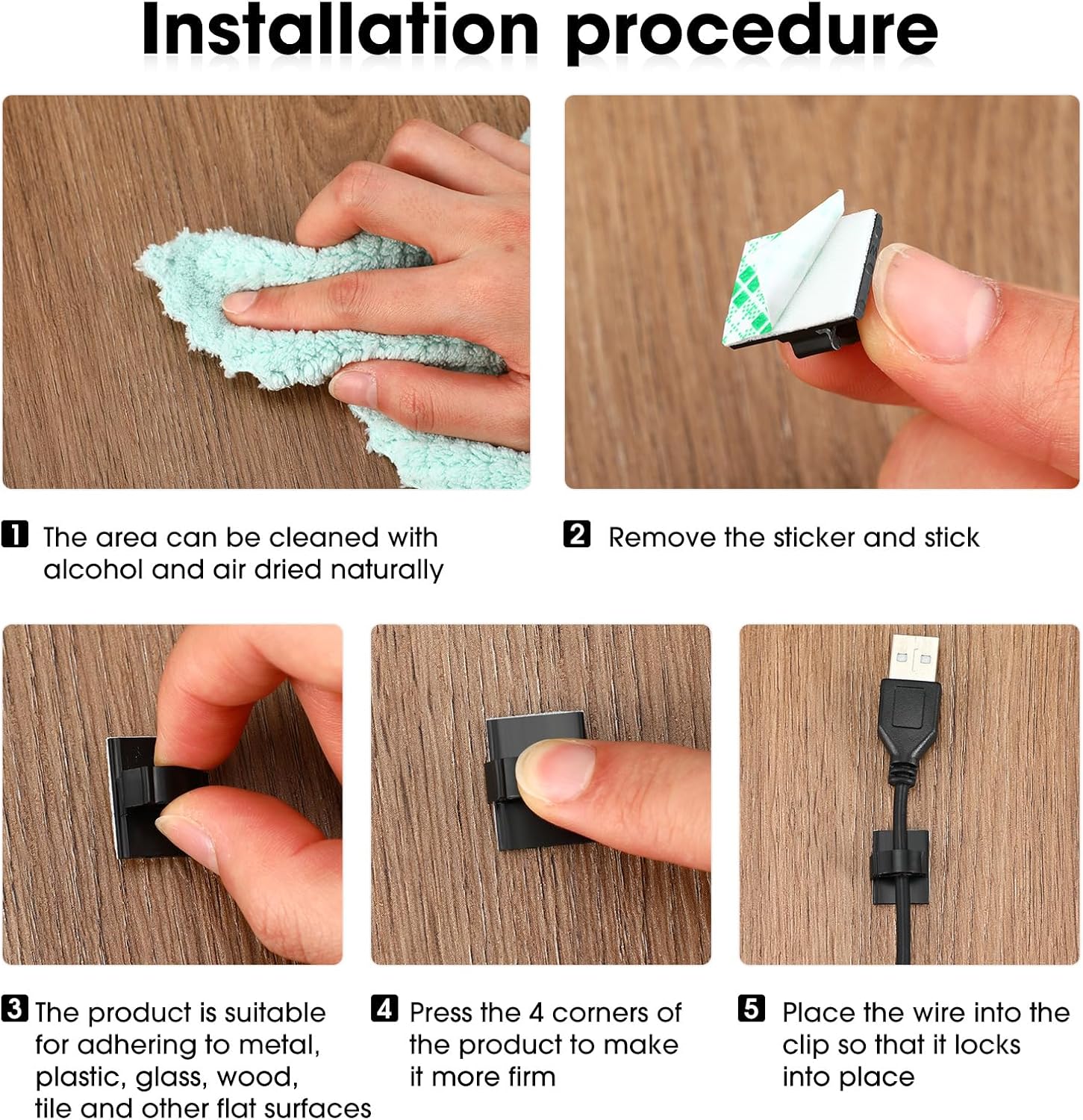 Installation procedure

1 The area can be cleaned with alcohol and air dried naturally

2 Remove the sticker and stick

3 The product is suitable for adhering to metal, plastic, glass, wood, tile and other flat surfaces

4 Press the 4 corners of the product to make it more firm

5 Place the wire into the clip so that it locks into place