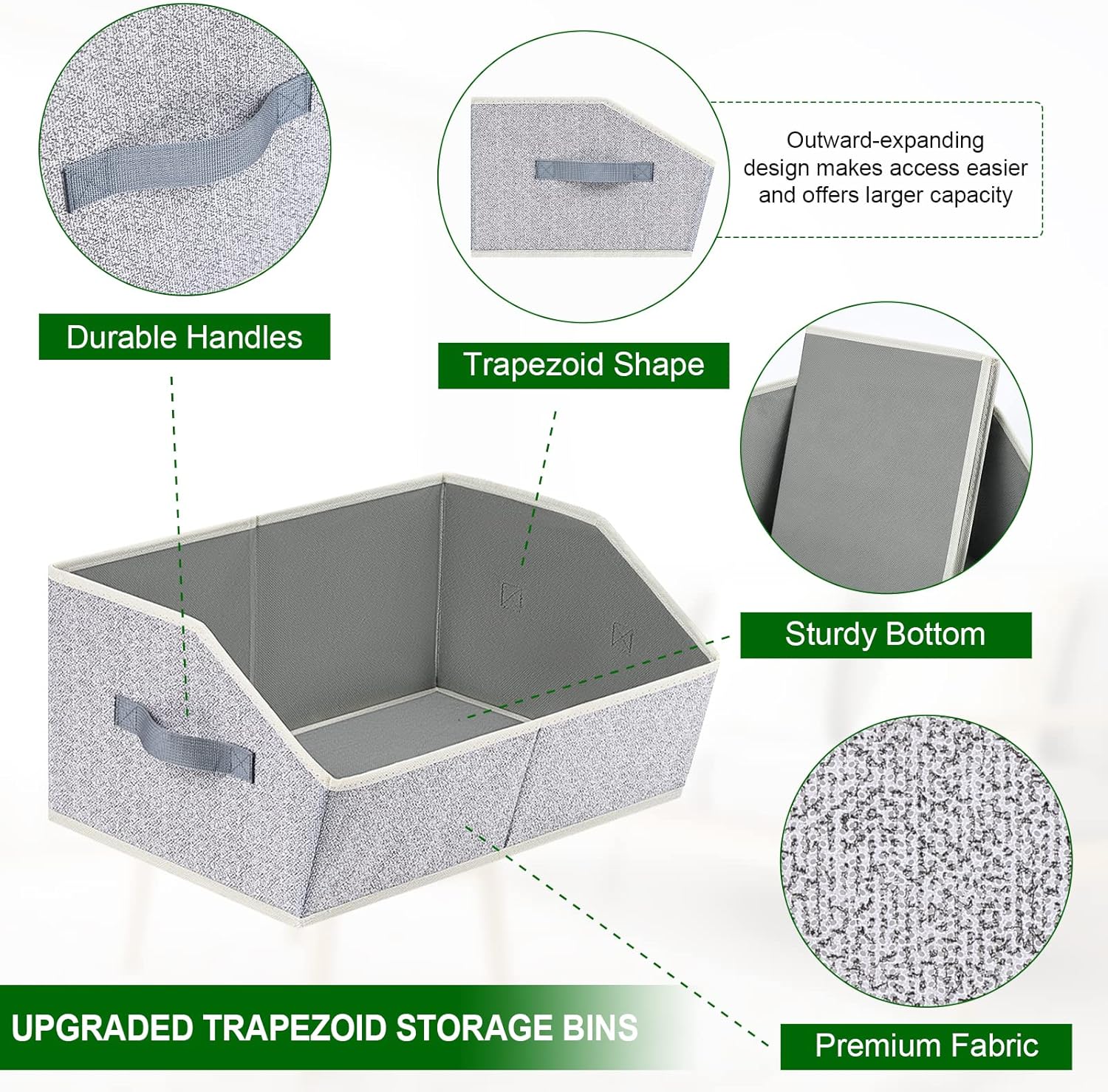 Outward-expanding design makes access easier and offers larger capacity

Durable Handles

Trapezoid Shape

Sturdy Bottom

UPGRADED TRAPEZOID STORAGE BINS

Premium Fabric