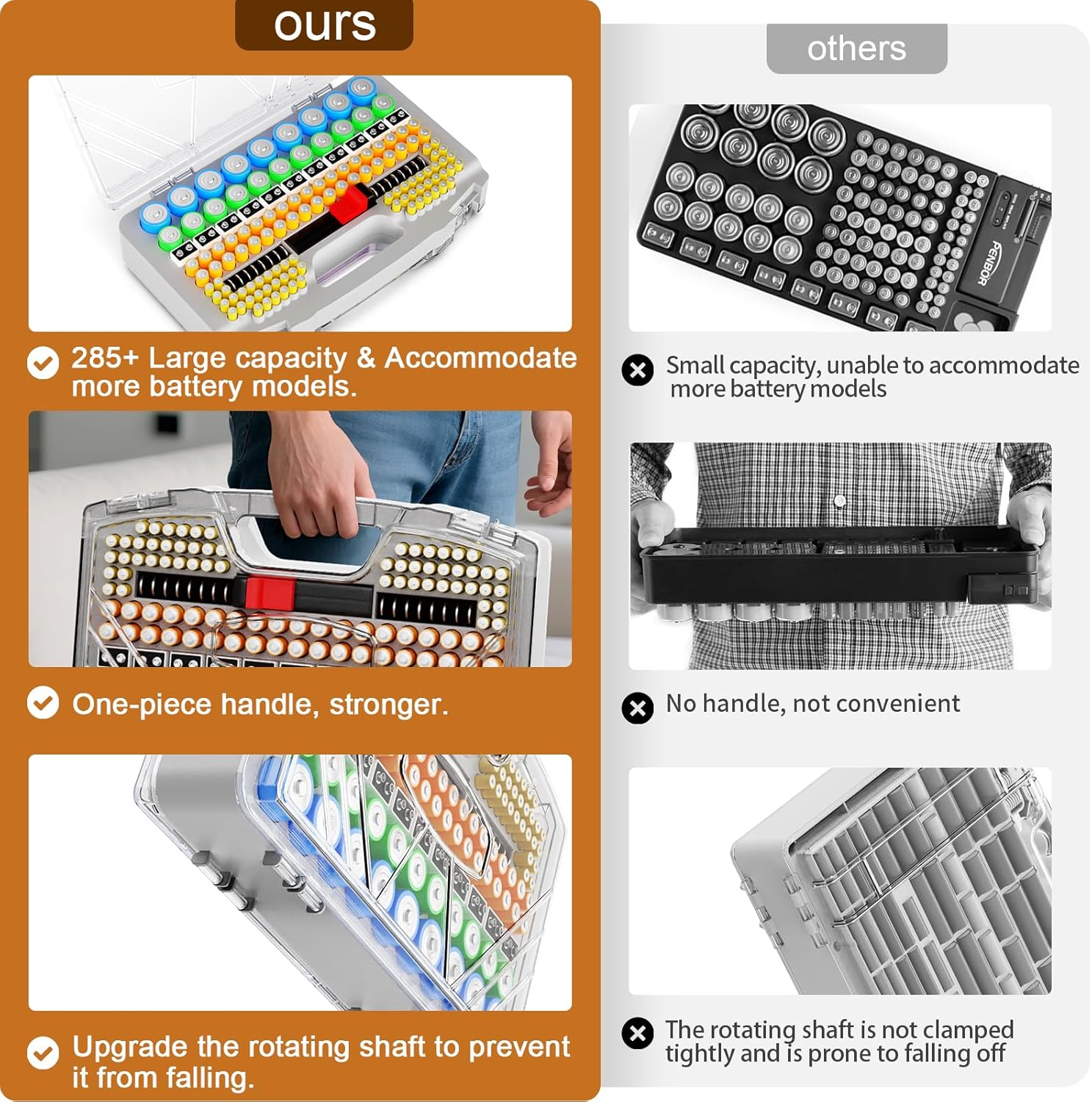 ours

285+ Large capacity & Accommodate more battery models.

One-piece handle, stronger.

Upgrade the rotating shaft to prevent it from falling.

others

PENBOR

Small capacity, unable to accommodate more battery models

No handle, not convenient

The rotating shaft is not clamped tightly and is prone to falling off