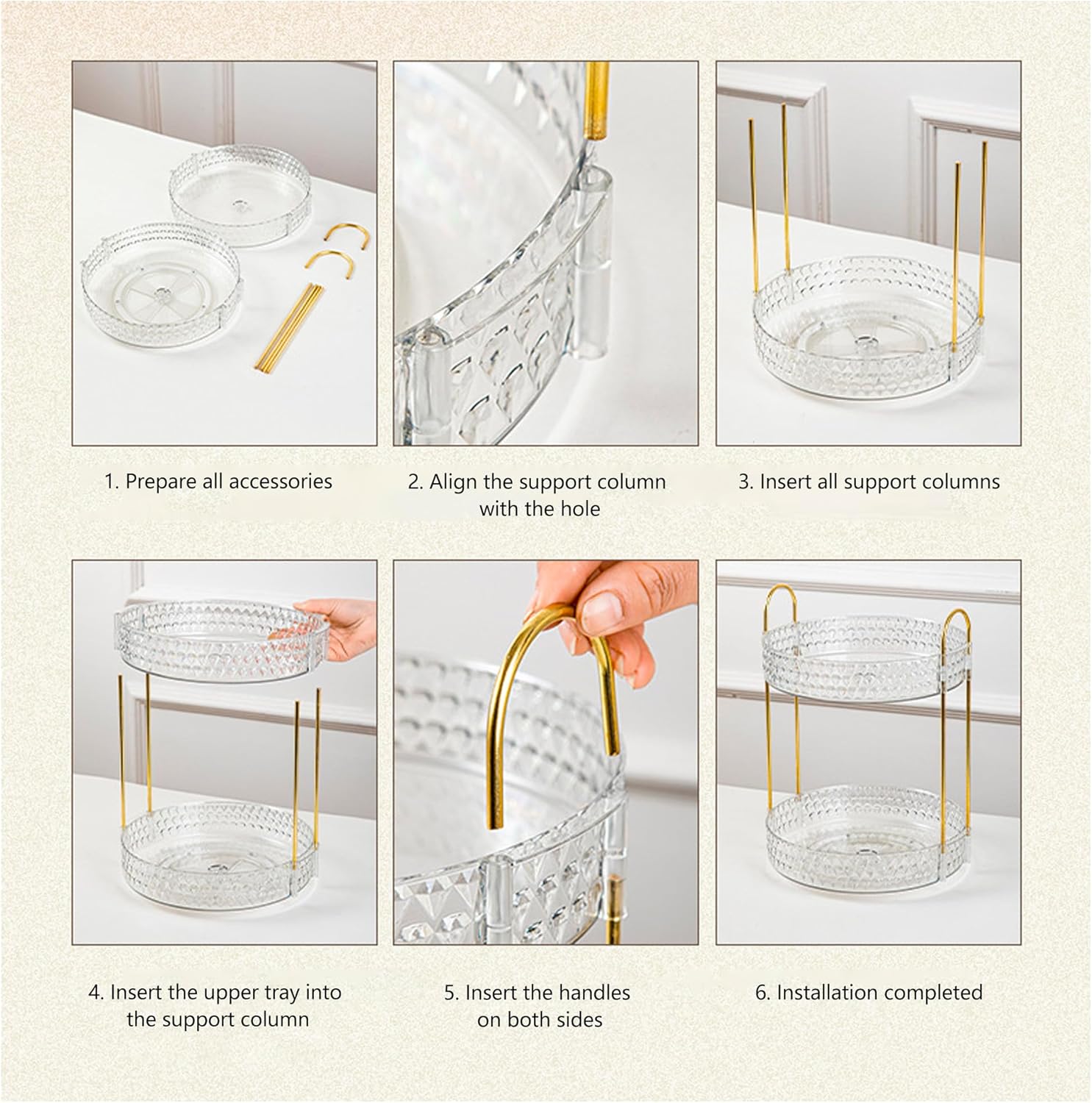 1. Prepare all accessories

2. Align the support column with the hole

3. Insert all support columns

4. Insert the upper tray into the support column

5. Insert the handles on both sides

6. Installation completed