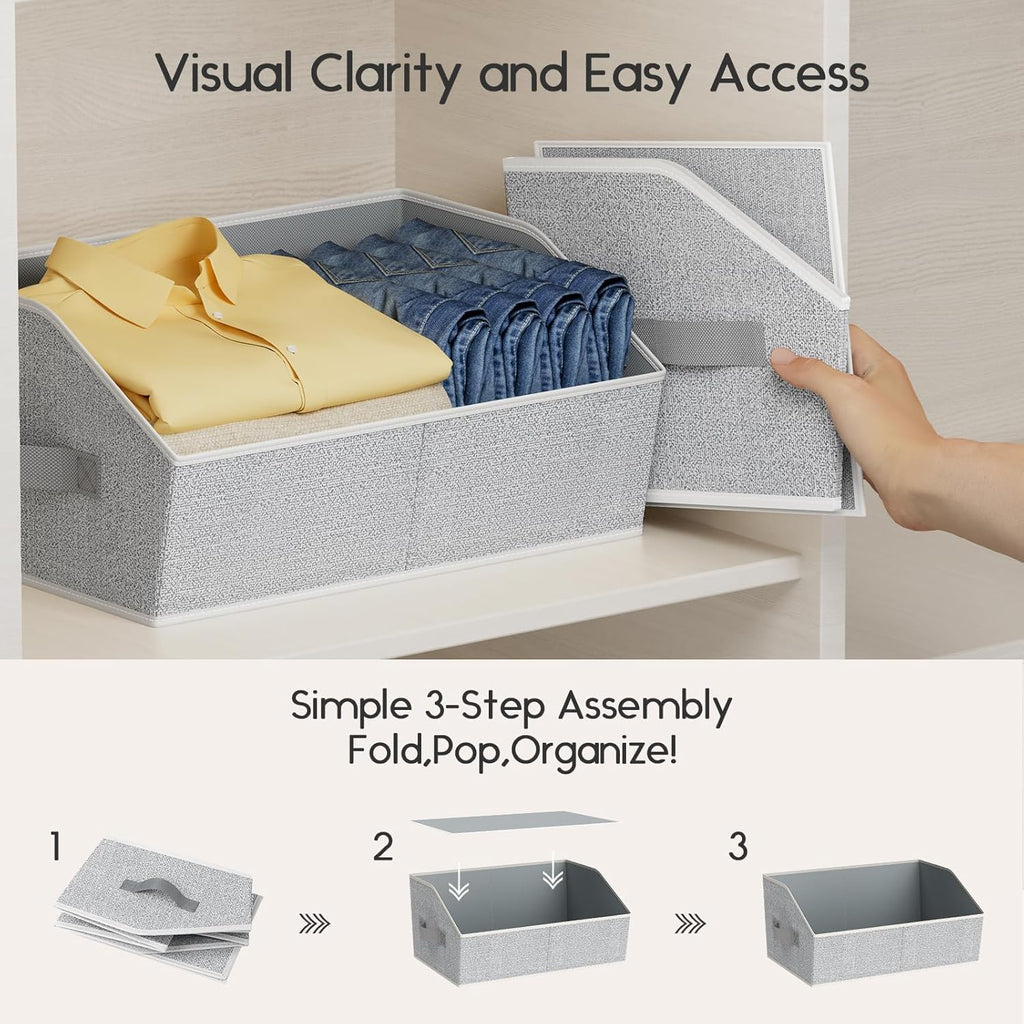 Visual Clarity and Easy Access

Simple 3-Step Assembly
Fold,Pop,Organize!

1

2

3