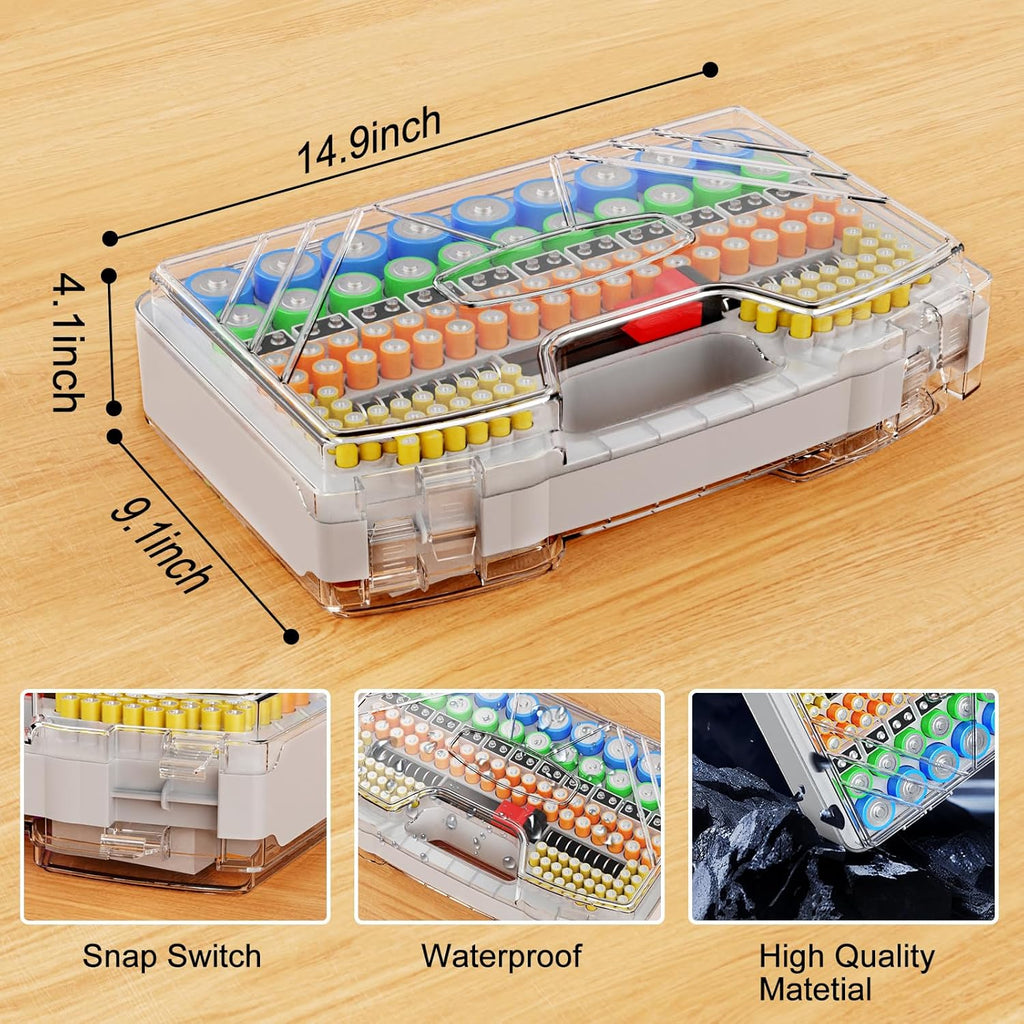 14.9inch

4.1inch

9.1inch

Snap Switch

Waterproof

High Quality Matetial