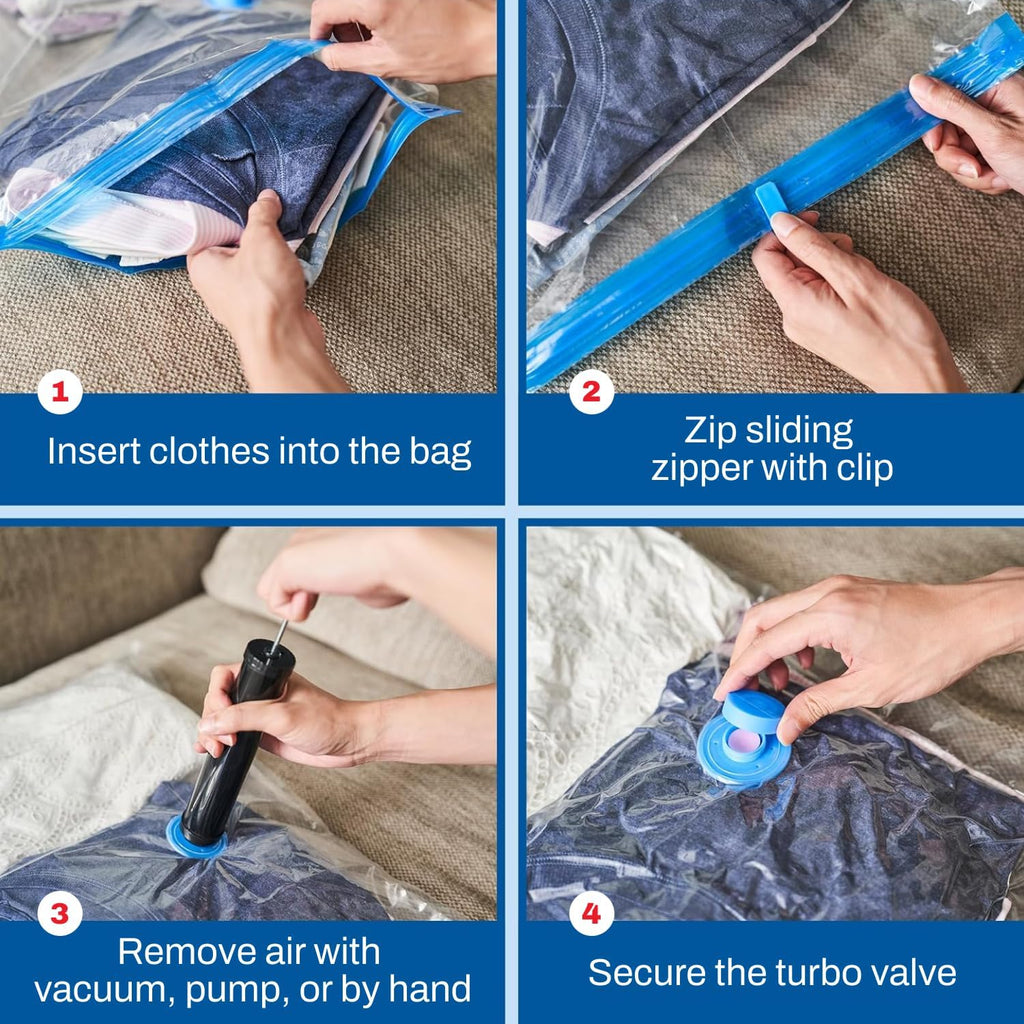 1
Insert clothes into the bag

2
Zip sliding zipper with clip

3
Remove air with vacuum, pump, or by hand

4
Secure the turbo valve