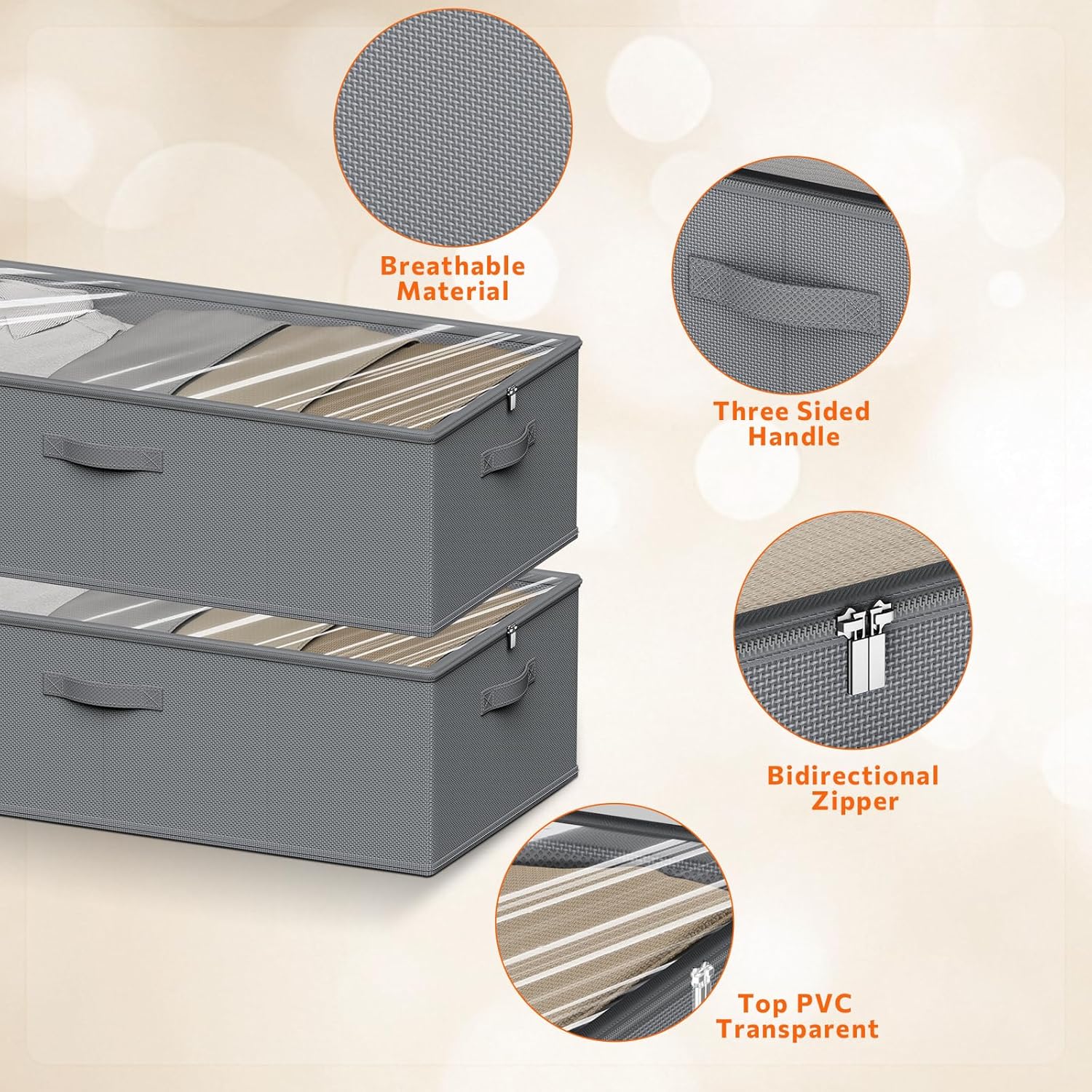 Breathable Material

Three Sided Handle

Bidirectional Zipper

Top PVC Transparent