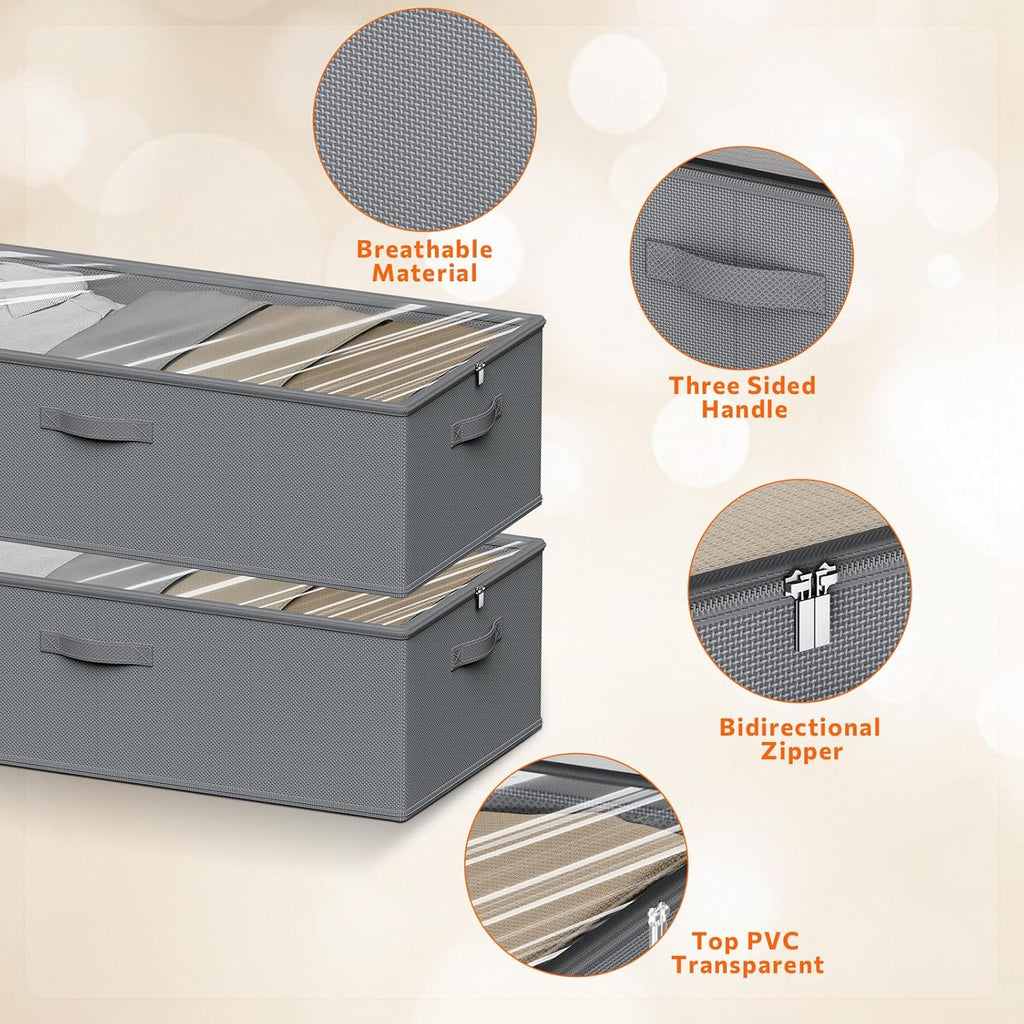 Breathable Material

Three Sided Handle

Bidirectional Zipper

Top PVC Transparent