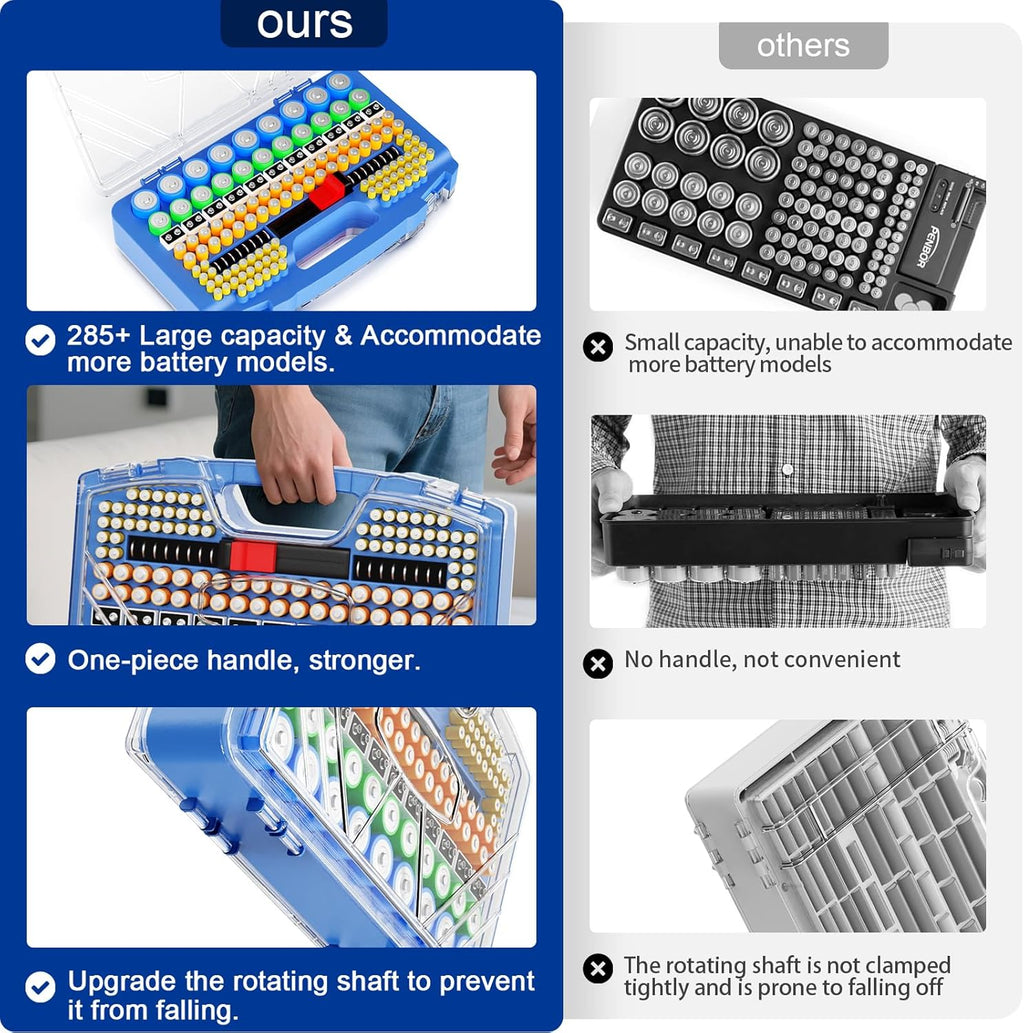 ours

285+ Large capacity & Accommodate more battery models.

One-piece handle, stronger.

Upgrade the rotating shaft to prevent it from falling.

others

PENBOR

Small capacity, unable to accommodate more battery models

No handle, not convenient

The rotating shaft is not clamped tightly and is prone to falling off