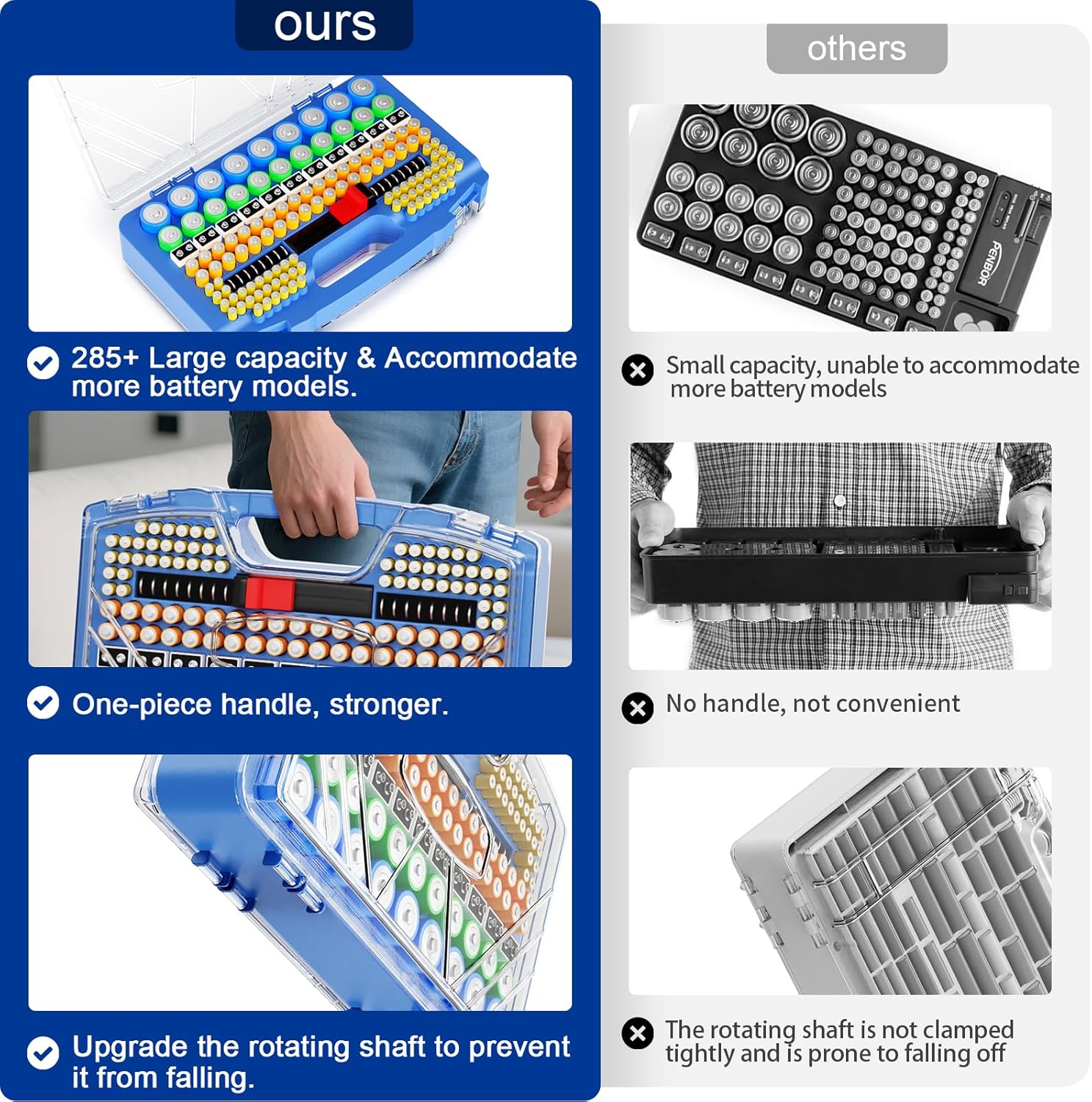 ours

285+ Large capacity & Accommodate more battery models.

One-piece handle, stronger.

Upgrade the rotating shaft to prevent it from falling.

others

PENBOR

Small capacity, unable to accommodate more battery models

No handle, not convenient

The rotating shaft is not clamped tightly and is prone to falling off