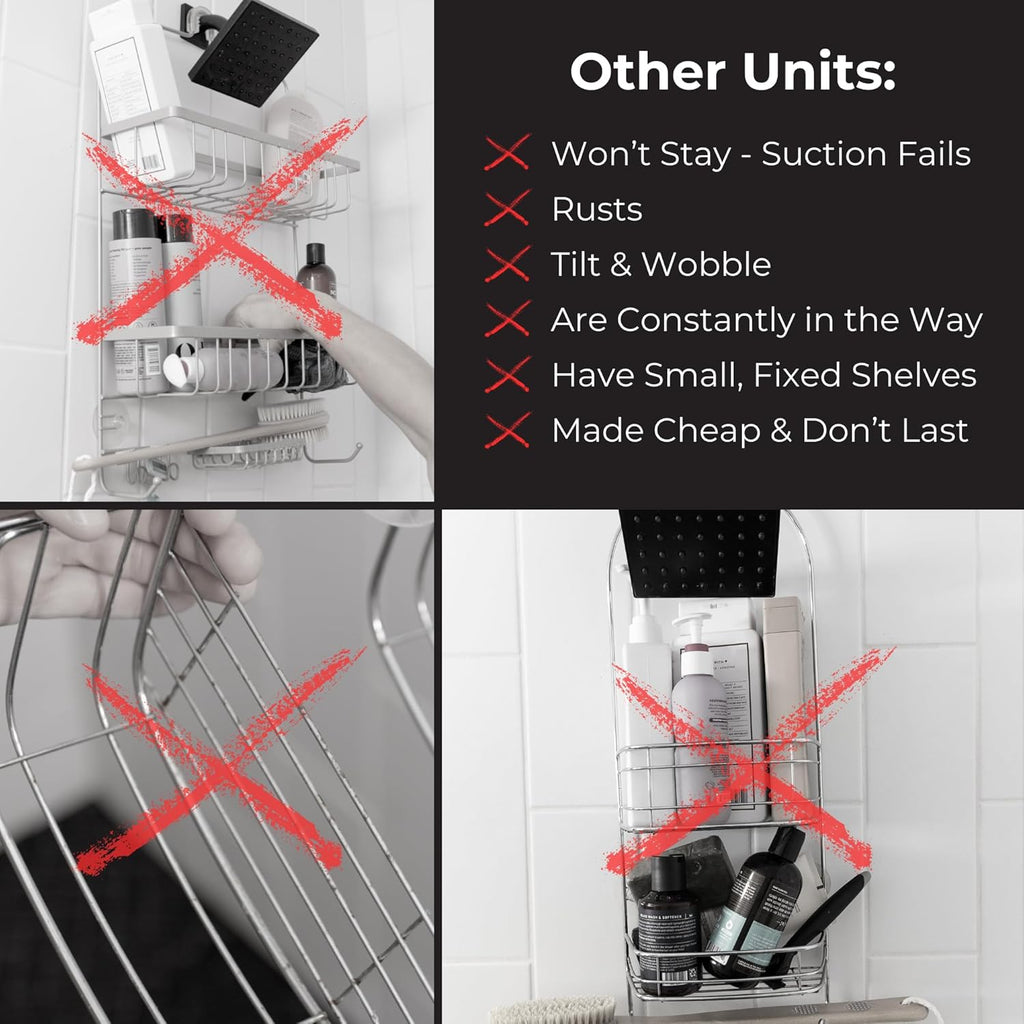 Other Units:

Won't Stay - Suction Fails
Rusts
Tilt & Wobble
Are Constantly in the Way
Have Small, Fixed Shelves
Made Cheap & Don't Last