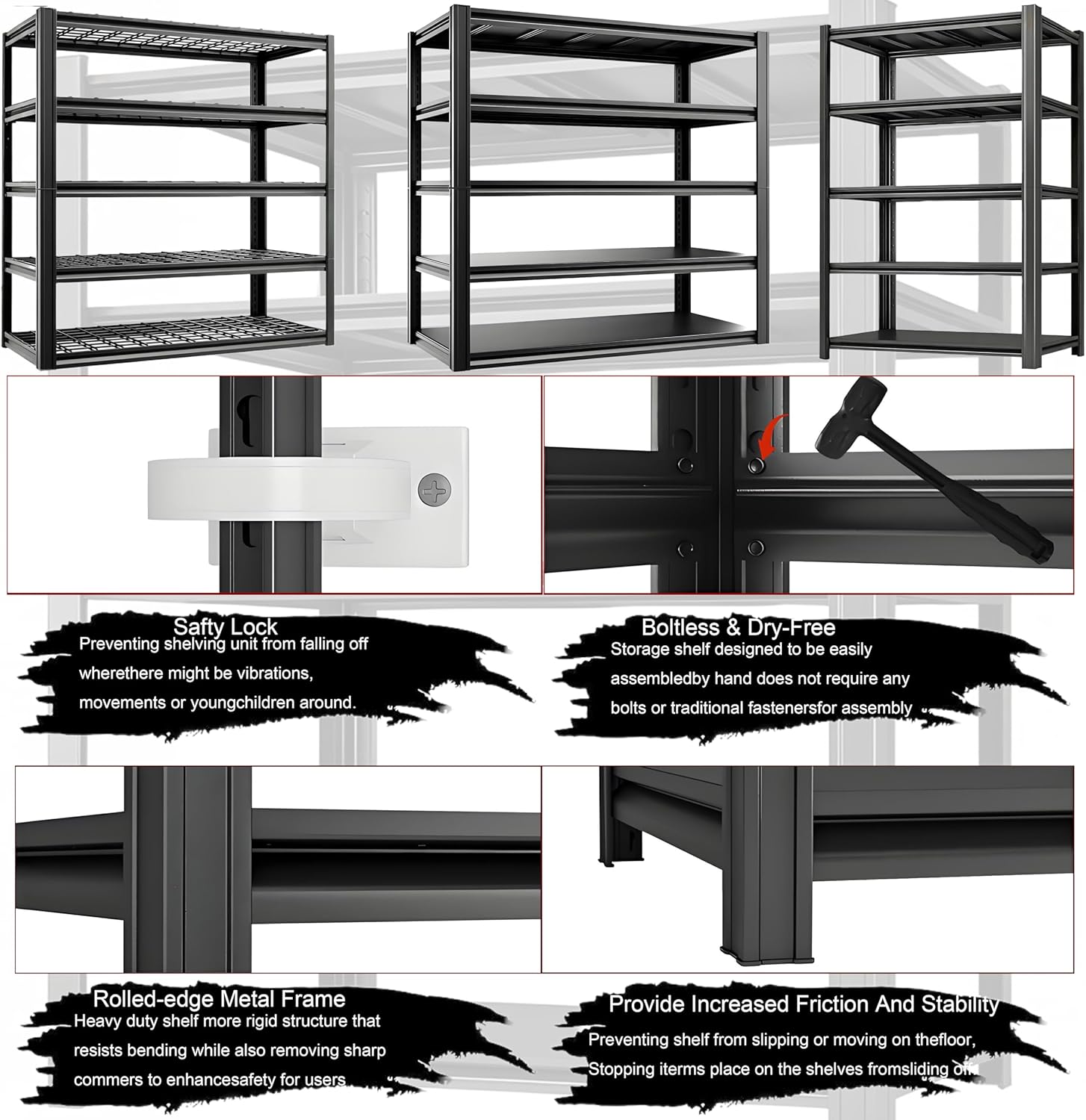 Safty Lock
Preventing shelving unit from falling off wherethere might be vibrations, movements or youngchildren around.

Boltless & Dry-Free
Storage shelf designed to be easily assembledby hand does not require any bolts or traditional fastenersfor assembly

Rolled-edge Metal Frame
Heavy duty shelf more rigid structure that resists bending while also removing sharp commers to enhancesafety for users

Provide Increased Friction And Stability
Preventing shelf from slipping or moving on thefloor, Stopping iterms place on the shelves fromsliding off