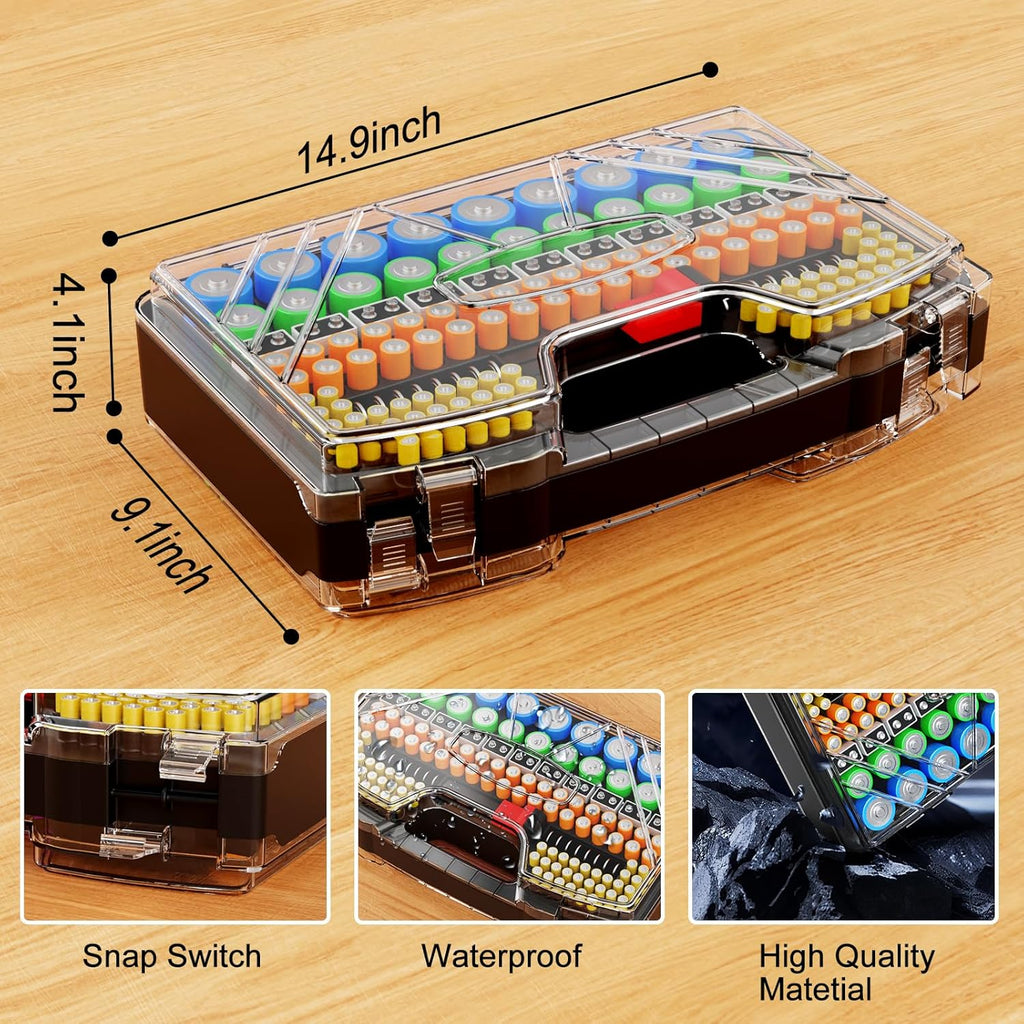 14.9inch

4.1inch

9.1inch

Snap Switch

Waterproof

High Quality Matetial