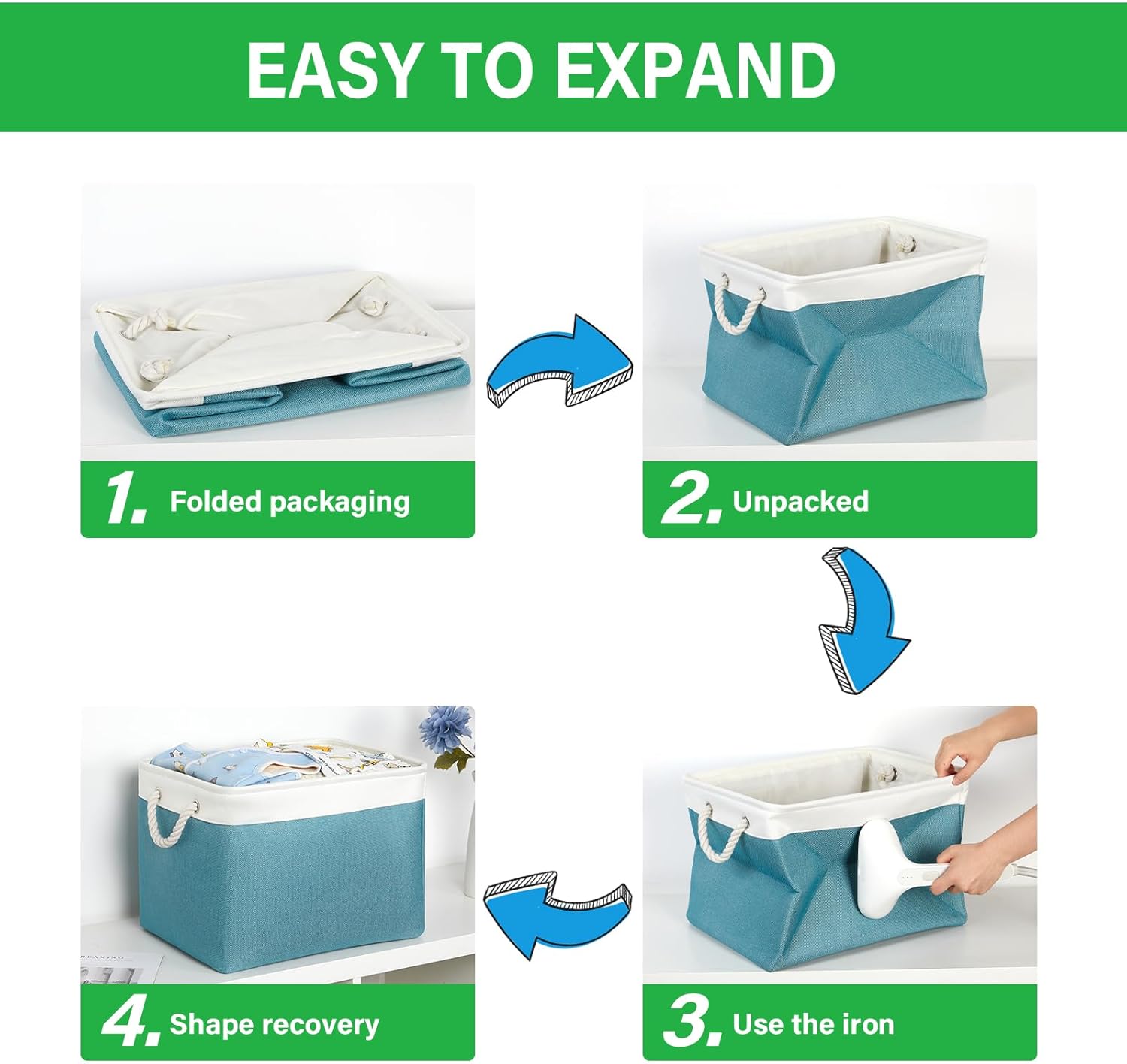 EASY TO EXPAND

1. Folded packaging

2. Unpacked

3. Use the iron

4. Shape recovery