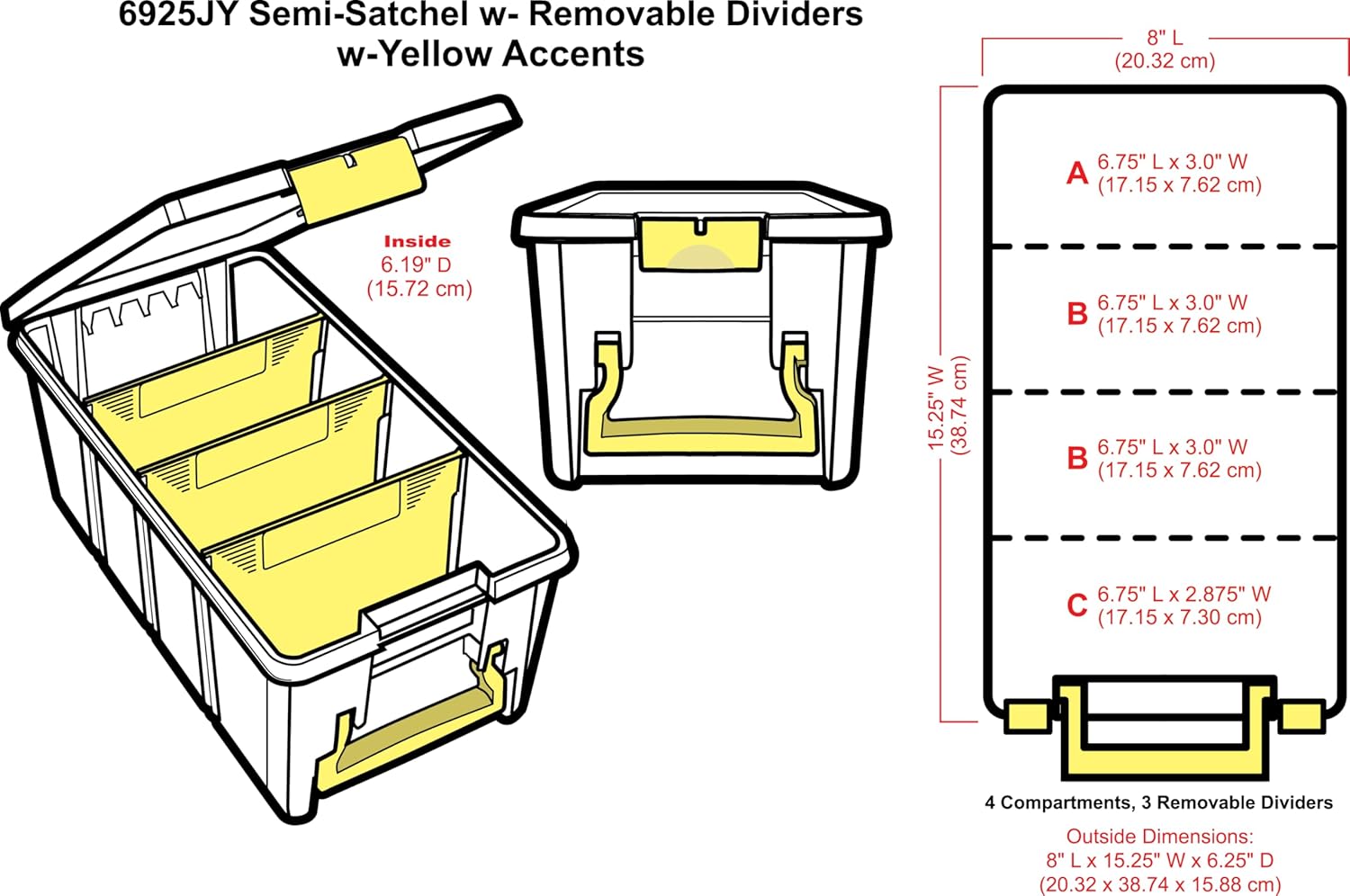 6925JY Semi-Satchel w- Removable Dividers w-Yellow Accents

Inside
6.19" D
(15.72 cm)

8" L
(20.32 cm)

15.25" W
(38.74 cm)

A 6.75" L x 3.0" W
(17.15 x 7.62 cm)

B 6.75" L x 3.0" W
(17.15 x 7.62 cm)

B 6.75" L x 3.0" W
(17.15 x 7.62 cm)

C 6.75" L x 2.875" W
(17.15 x 7.30 cm)

4 Compartments, 3 Removable Dividers

Outside Dimensions:
8" L x 15.25" W x 6.25" D
(20.32 x 38.74 x 15.88 cm)