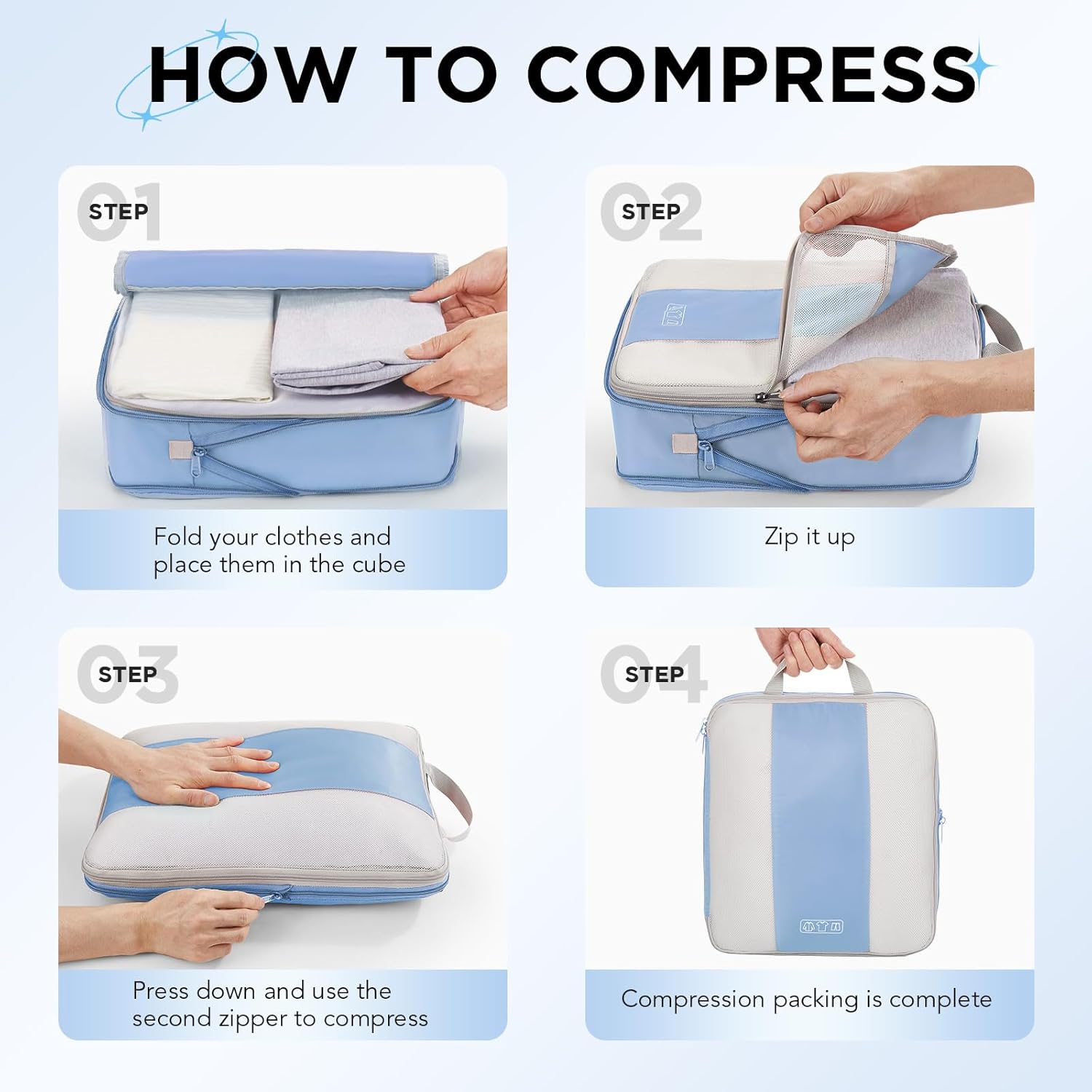 HOW TO COMPRESS

01 STEP

Fold your clothes and place them in the cube

02 STEP

Zip it up

03 STEP

Press down and use the second zipper to compress

04 STEP

Compression packing is complete