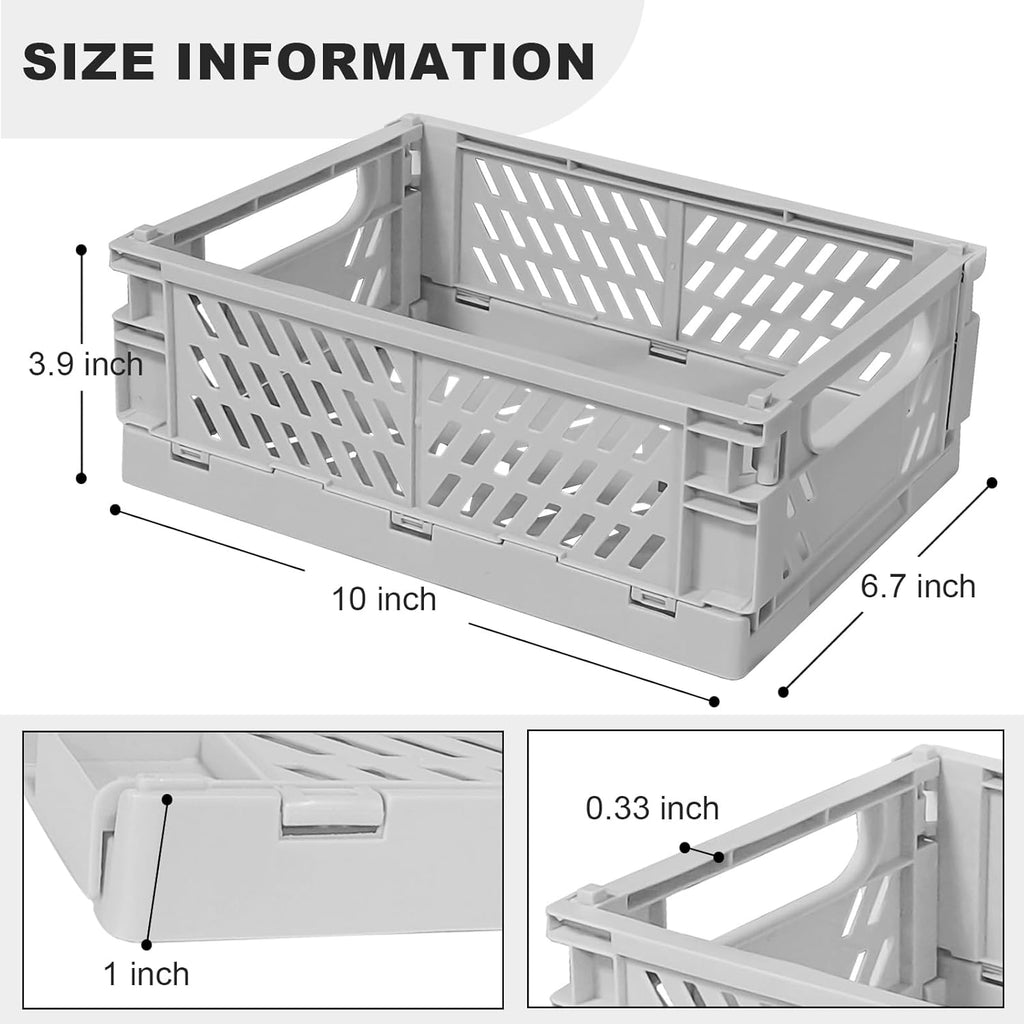 SIZE INFORMATION

3.9 inch

10 inch

6.7 inch

1 inch

0.33 inch