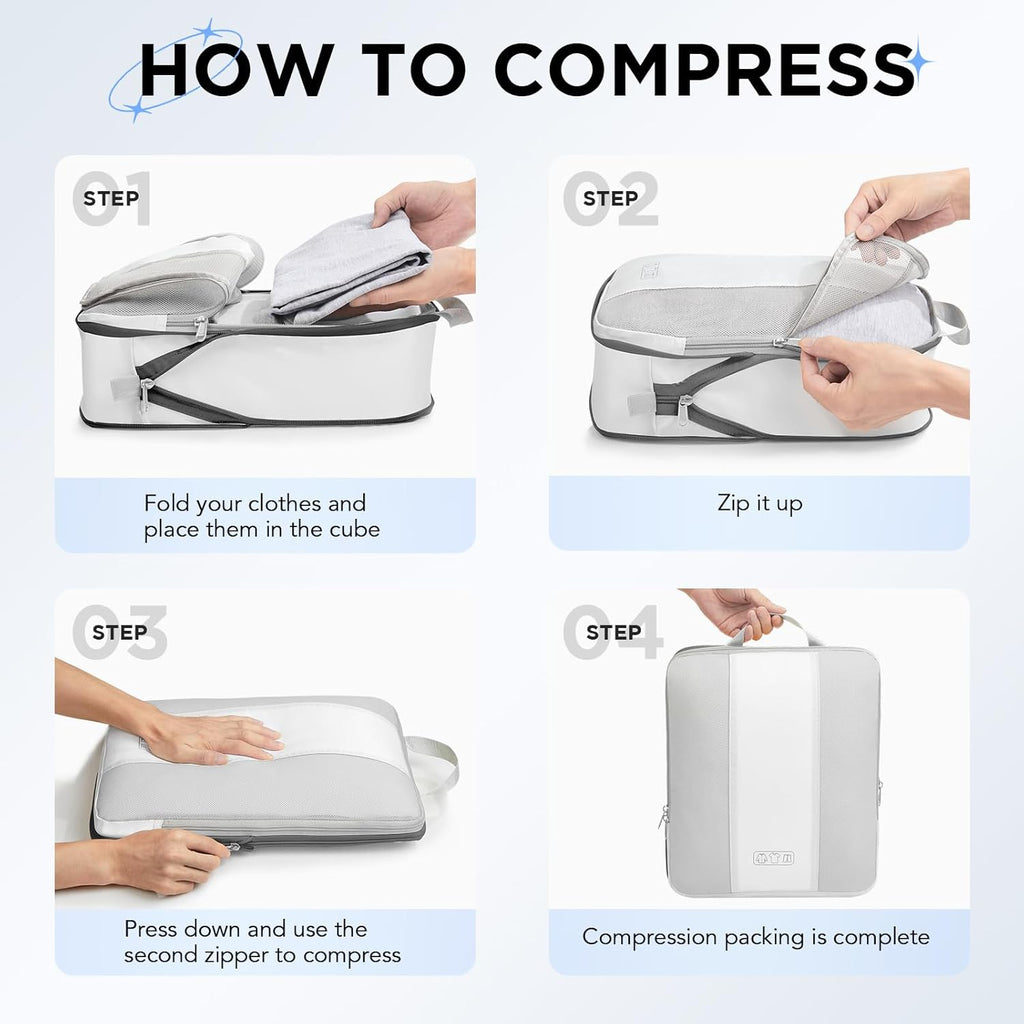 HOW TO COMPRESS

01 STEP

Fold your clothes and place them in the cube

02 STEP

Zip it up

03 STEP

Press down and use the second zipper to compress

04 STEP

Compression packing is complete