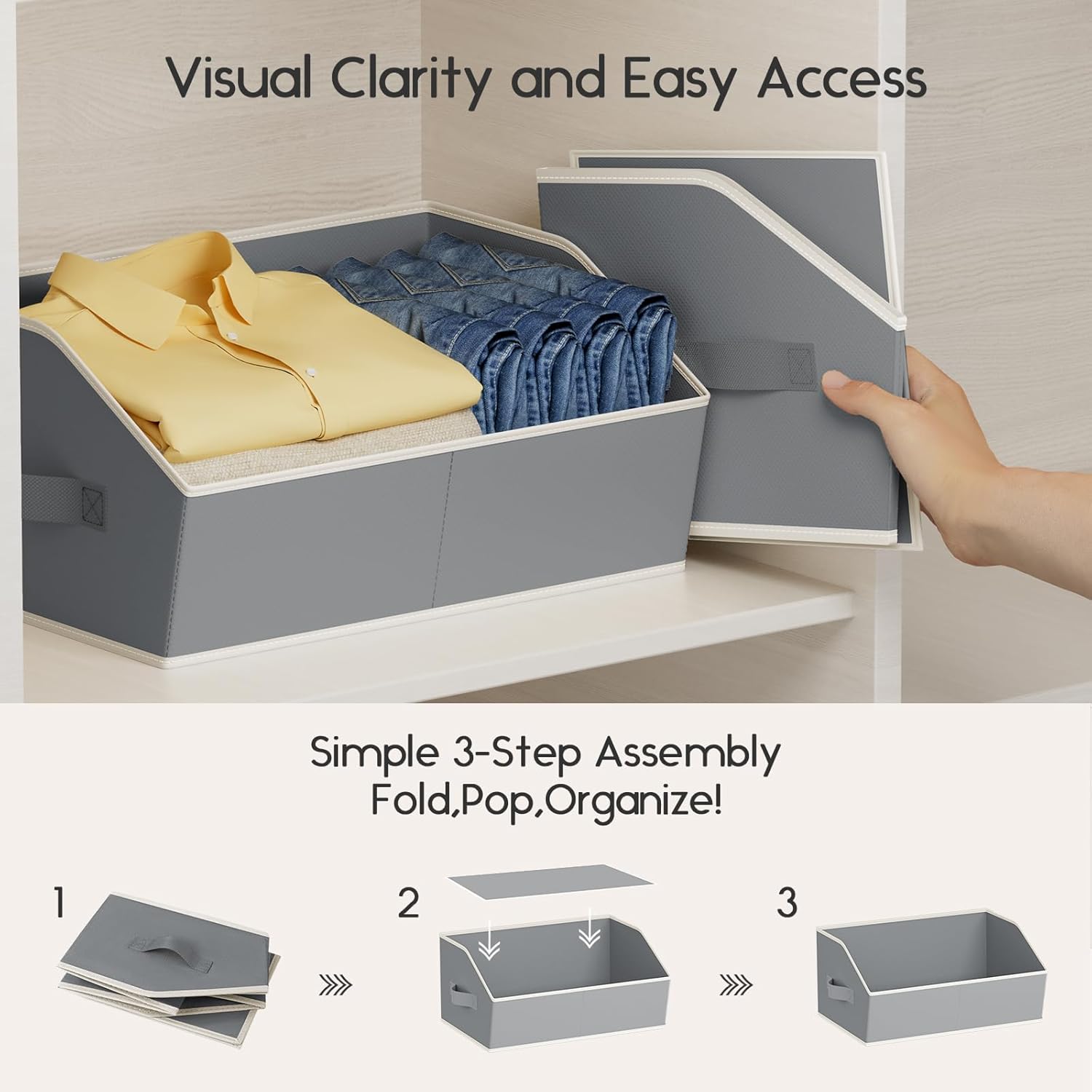 Visual Clarity and Easy Access

Simple 3-Step Assembly
Fold,Pop,Organize!

1

2

3