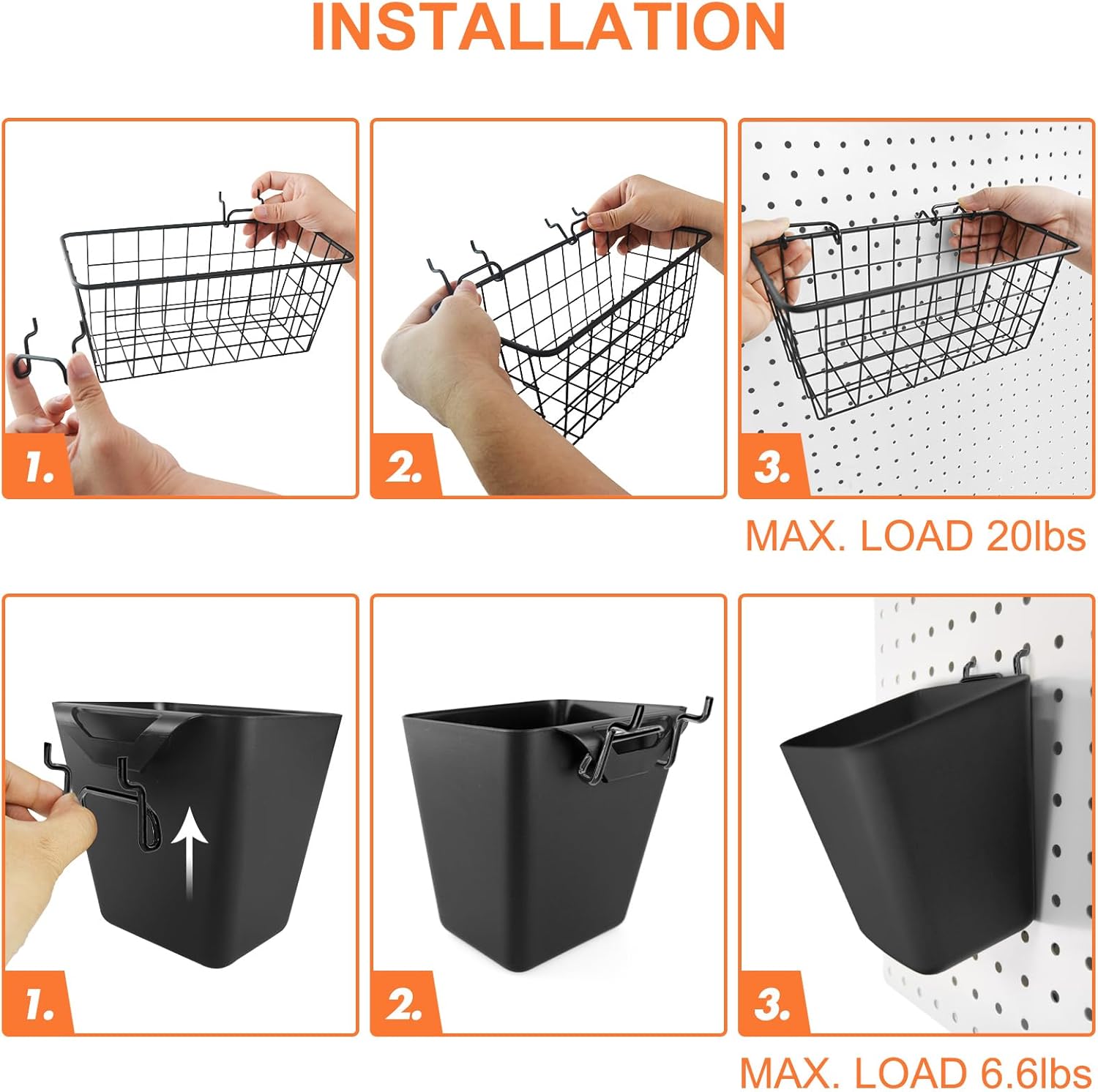 INSTALLATION

1.

2.

3.

MAX. LOAD 20lbs

1.

2.

3.

MAX. LOAD 6.6lbs