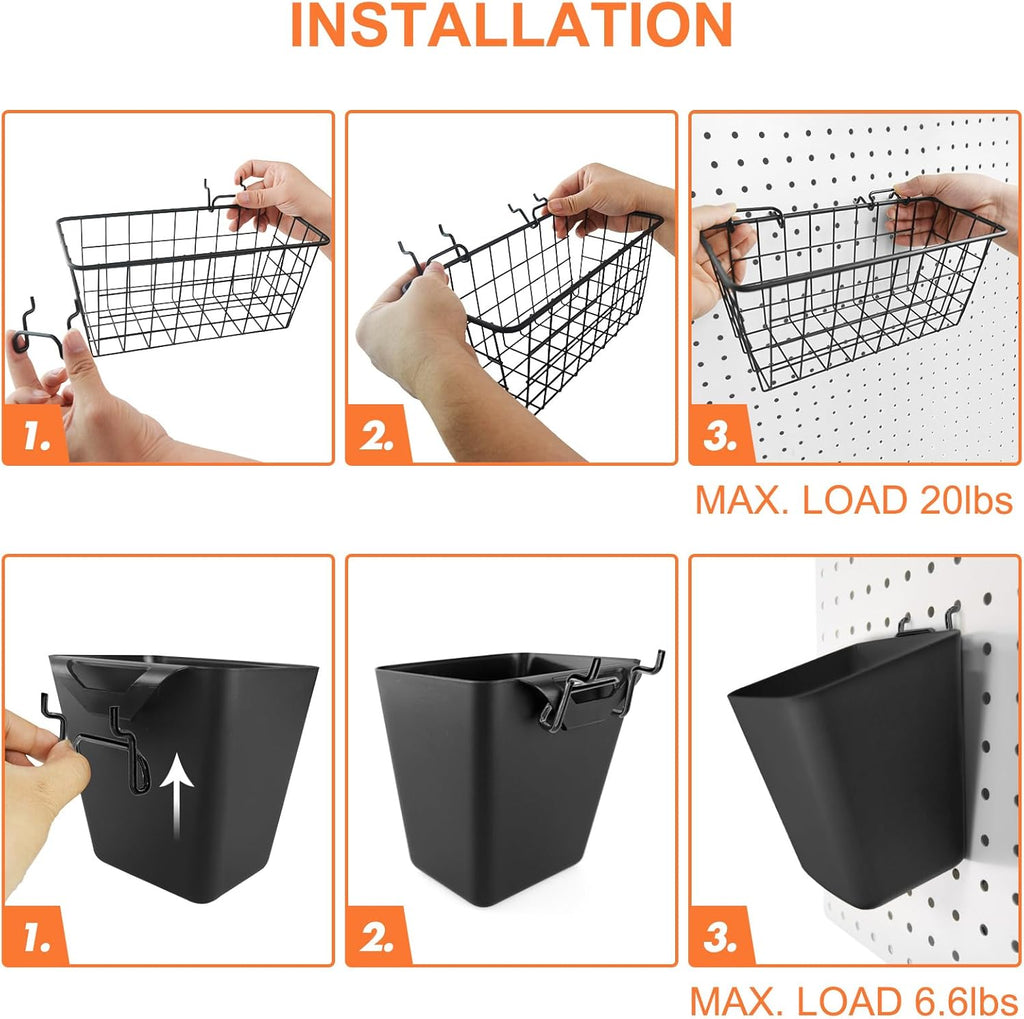 INSTALLATION

1.

2.

3.

MAX. LOAD 20lbs

1.

2.

3.

MAX. LOAD 6.6lbs