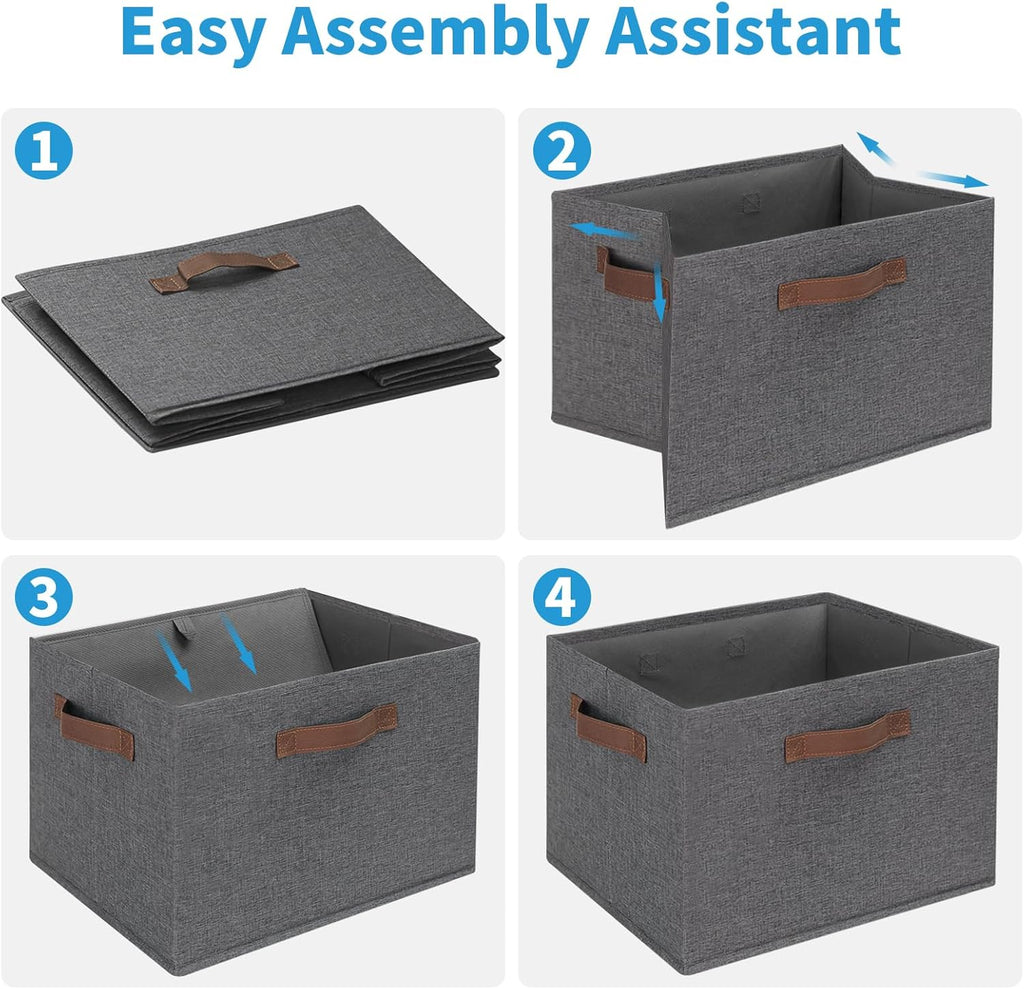 Easy Assembly Assistant

1

2

3

4