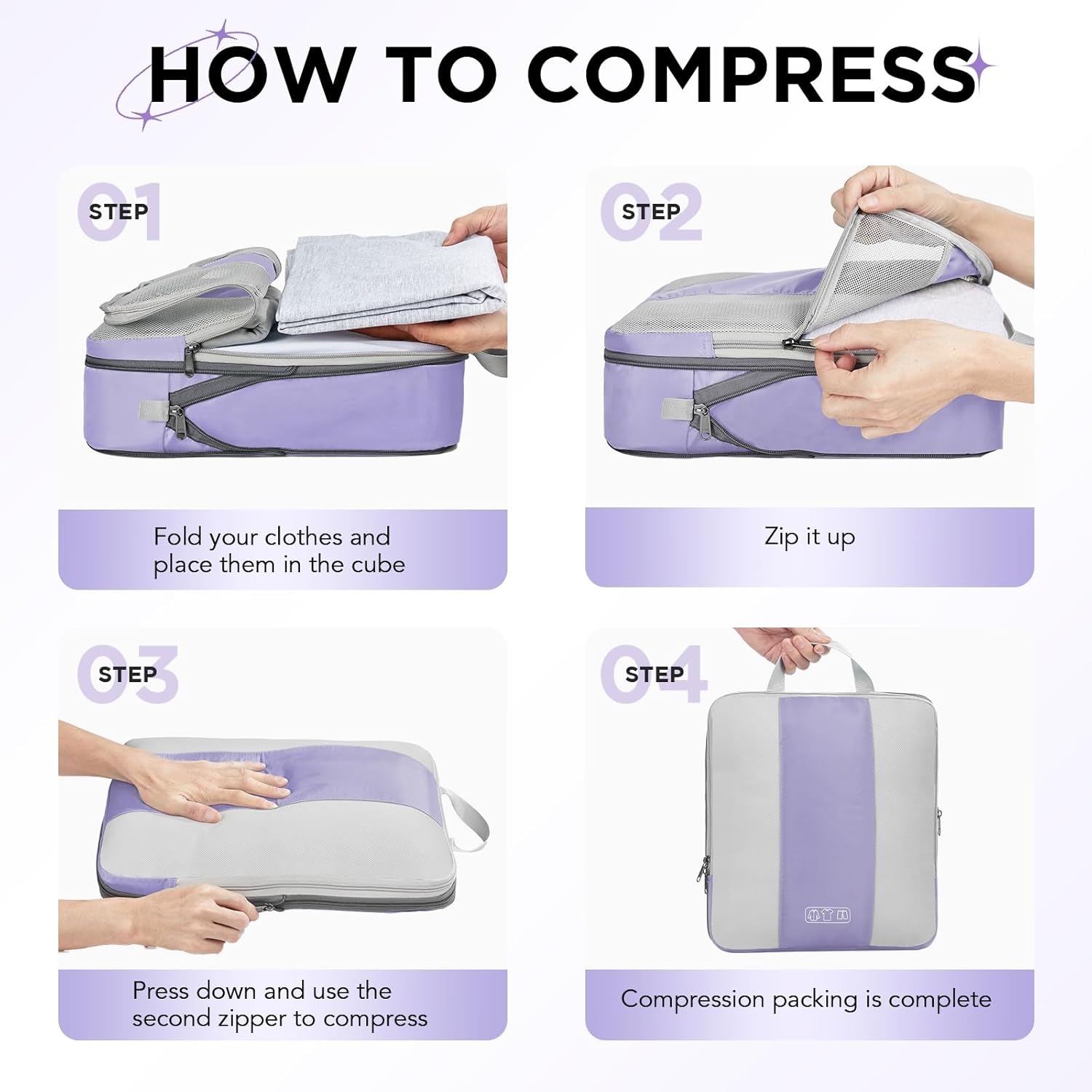 HOW TO COMPRESS

01 STEP

Fold your clothes and place them in the cube

02 STEP

Zip it up

03 STEP

Press down and use the second zipper to compress

04 STEP

Compression packing is complete