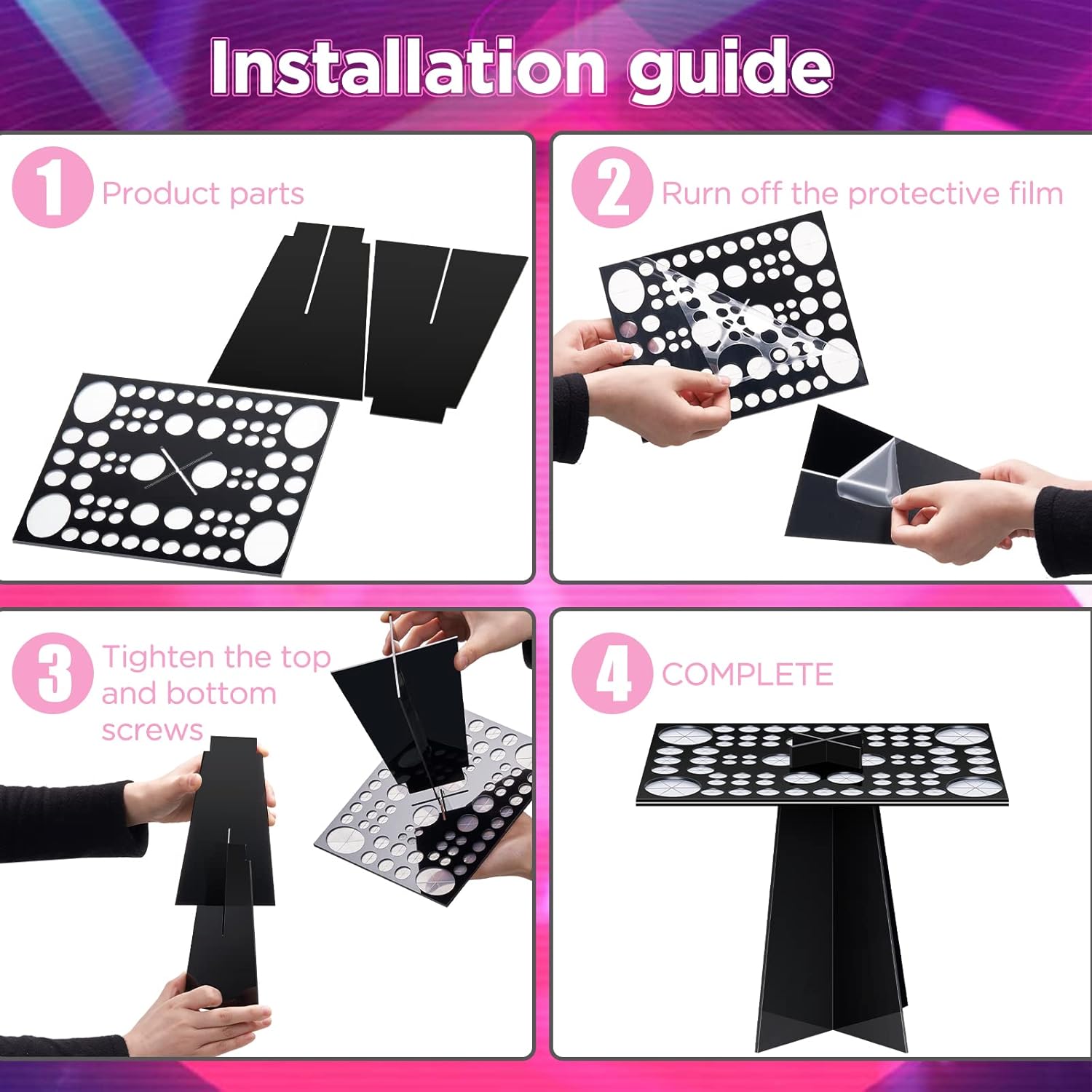 Installation guide

1 Product parts

2 Rurn off the protective film

3 Tighten the top and bottom screws

4 COMPLETE