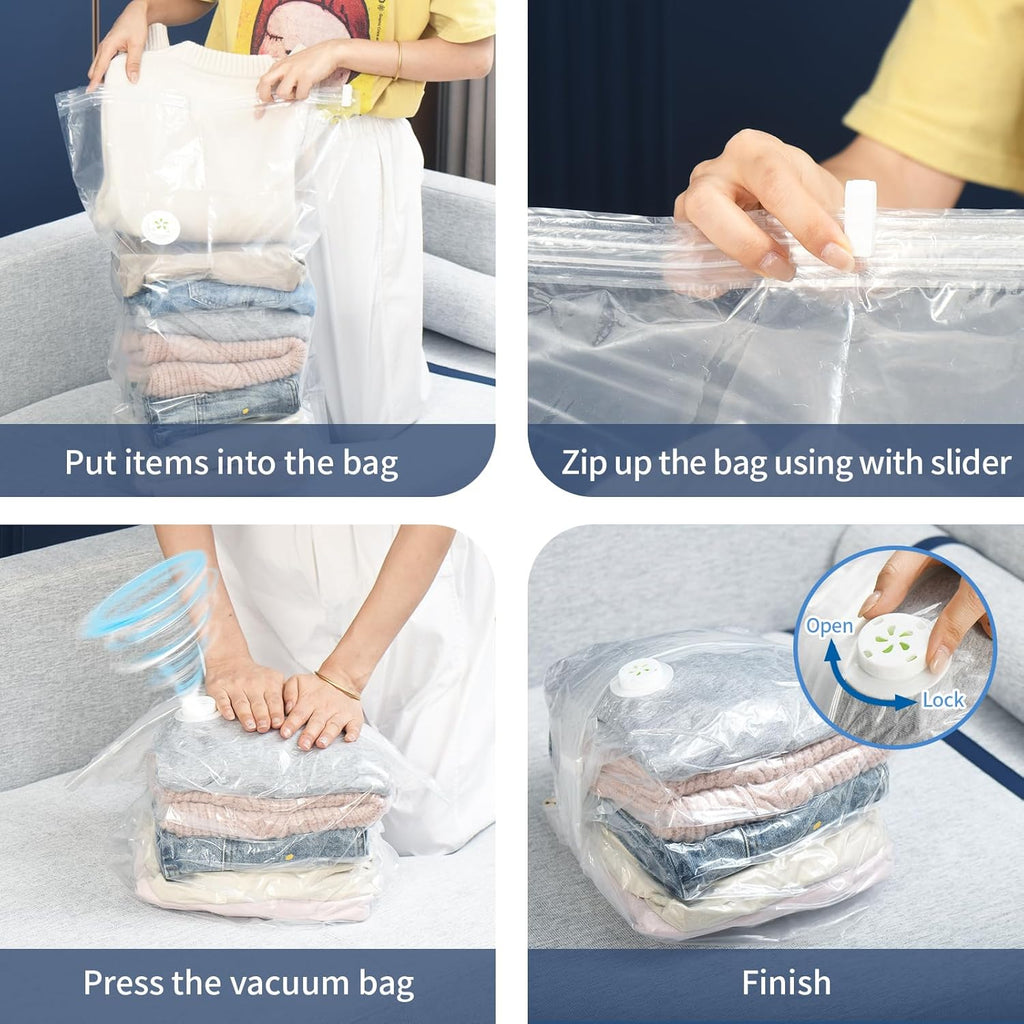 Put items into the bag

Zip up the bag using with slider

Press the vacuum bag

Open
Lock

Finish