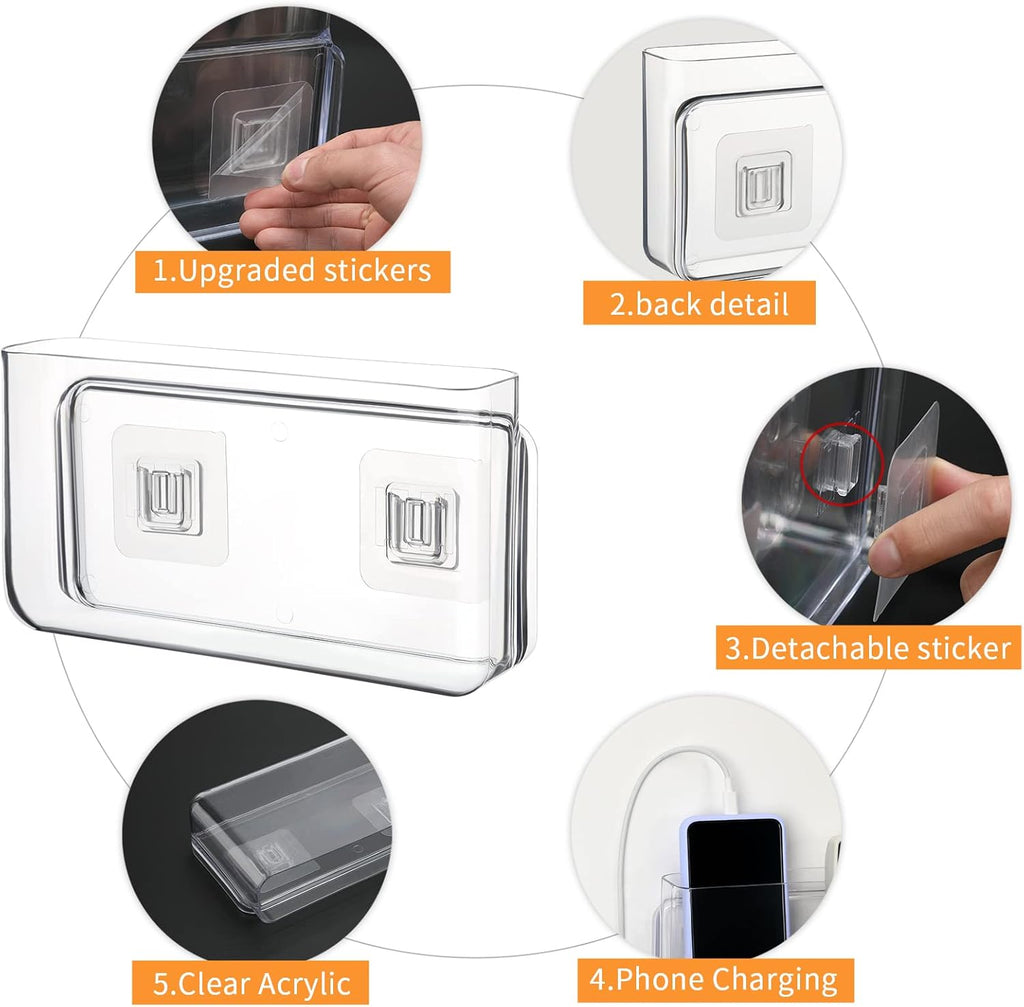 1.Upgraded stickers

2.back detail

3.Detachable sticker

5.Clear Acrylic

4.Phone Charging