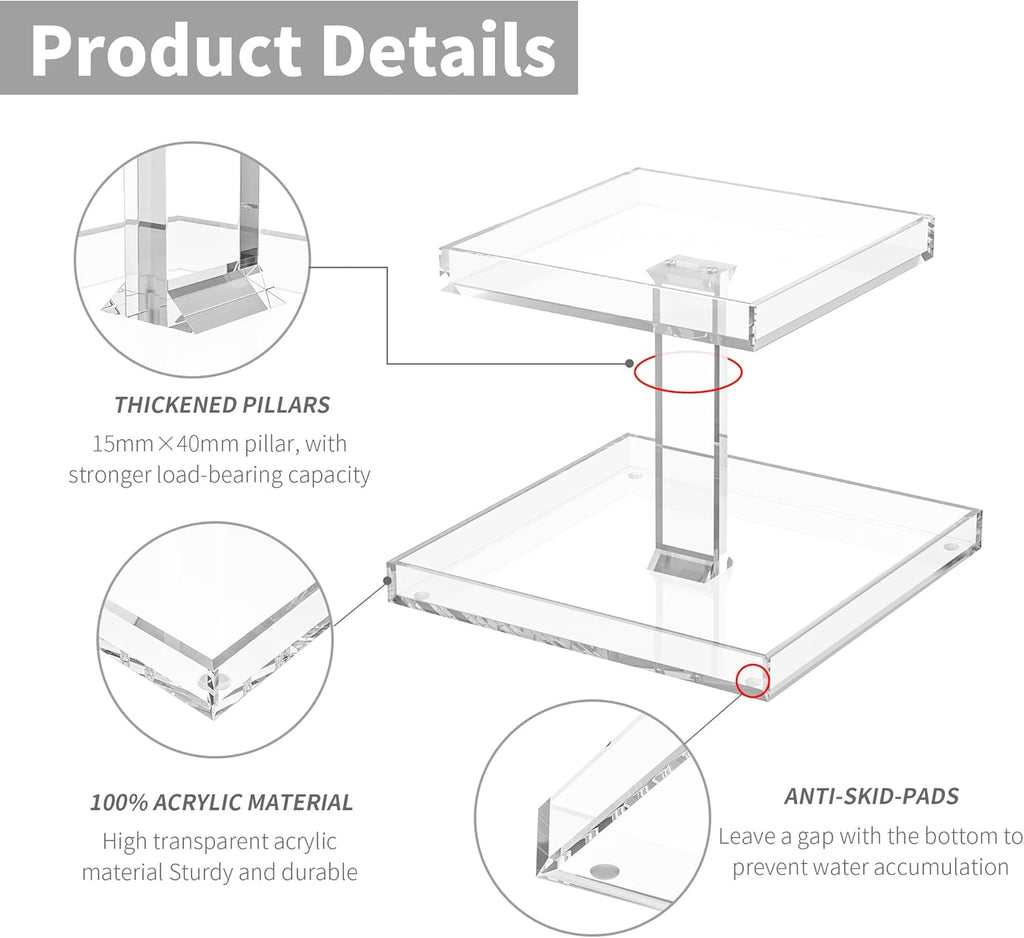 Product Details

THICKENED PILLARS

15mm×40mm pillar, with stronger load-bearing capacity

100% ACRYLIC MATERIAL

High transparent acrylic material Sturdy and durable

ANTI-SKID-PADS

Leave a gap with the bottom to prevent water accumulation