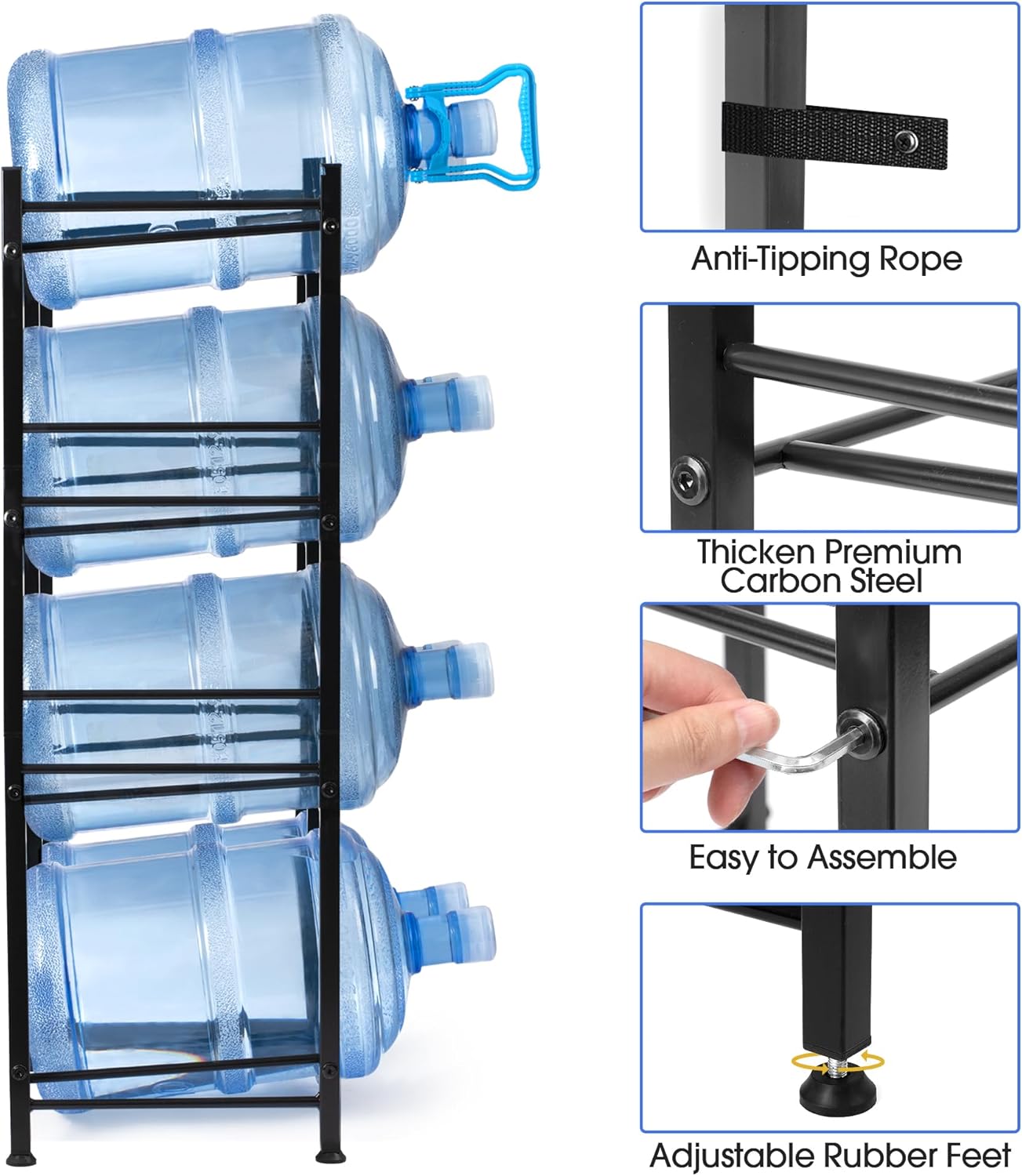 Anti-Tipping Rope

Thicken Premium Carbon Steel

Easy to Assemble

Adjustable Rubber Feet