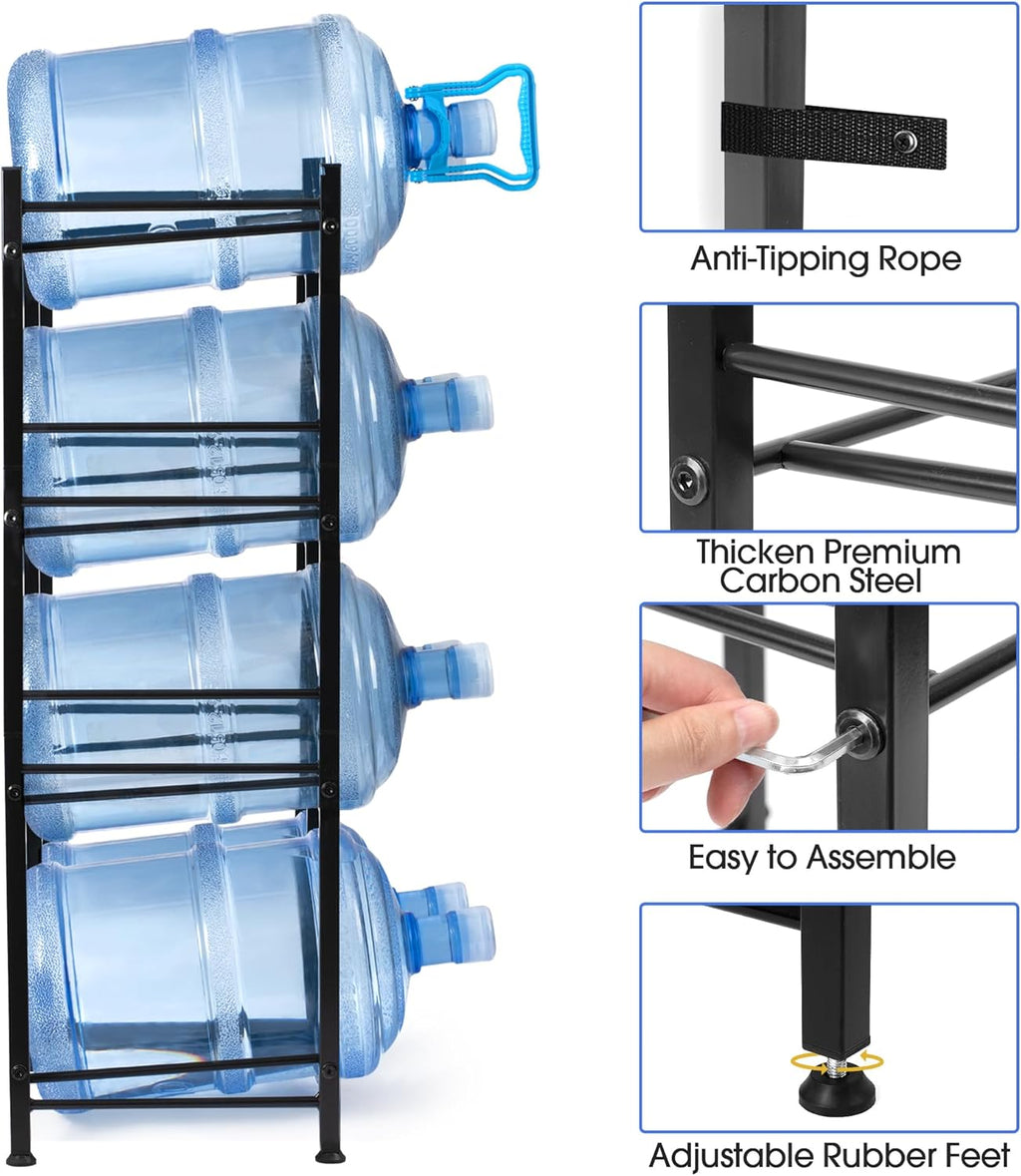 Anti-Tipping Rope

Thicken Premium Carbon Steel

Easy to Assemble

Adjustable Rubber Feet