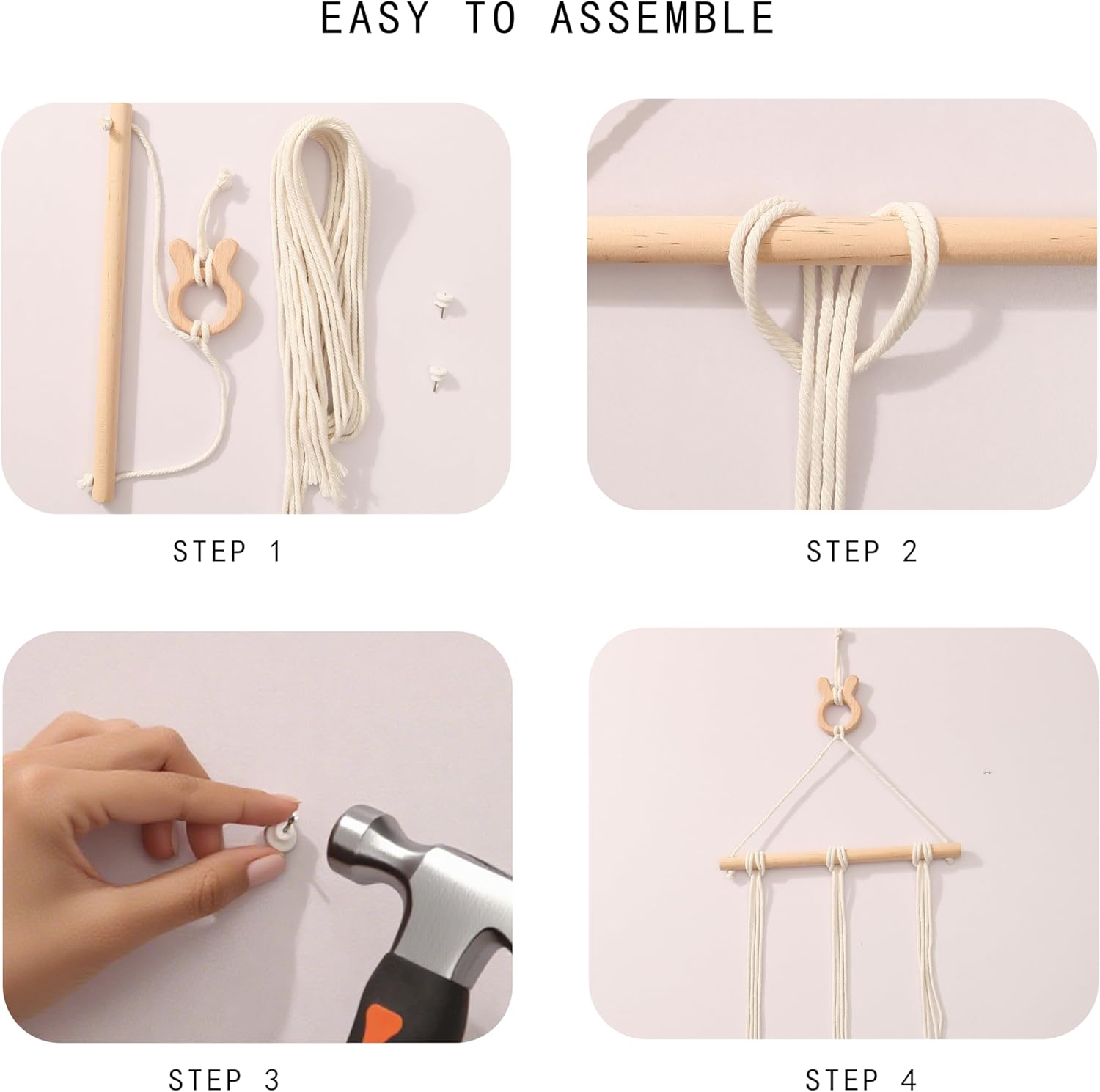 EASY TO ASSEMBLE

STEP 1

STEP 2

STEP 3

STEP 4