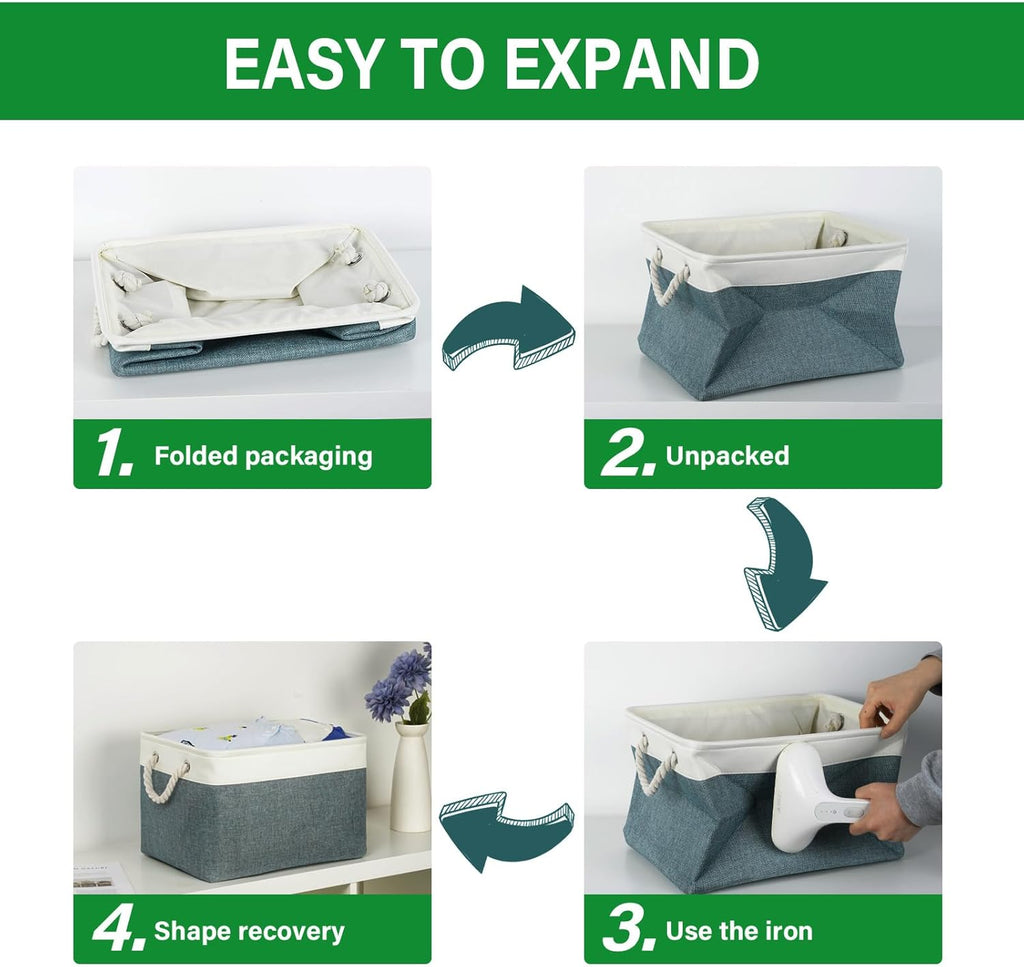 EASY TO EXPAND

1. Folded packaging

2. Unpacked

3. Use the iron

4. Shape recovery