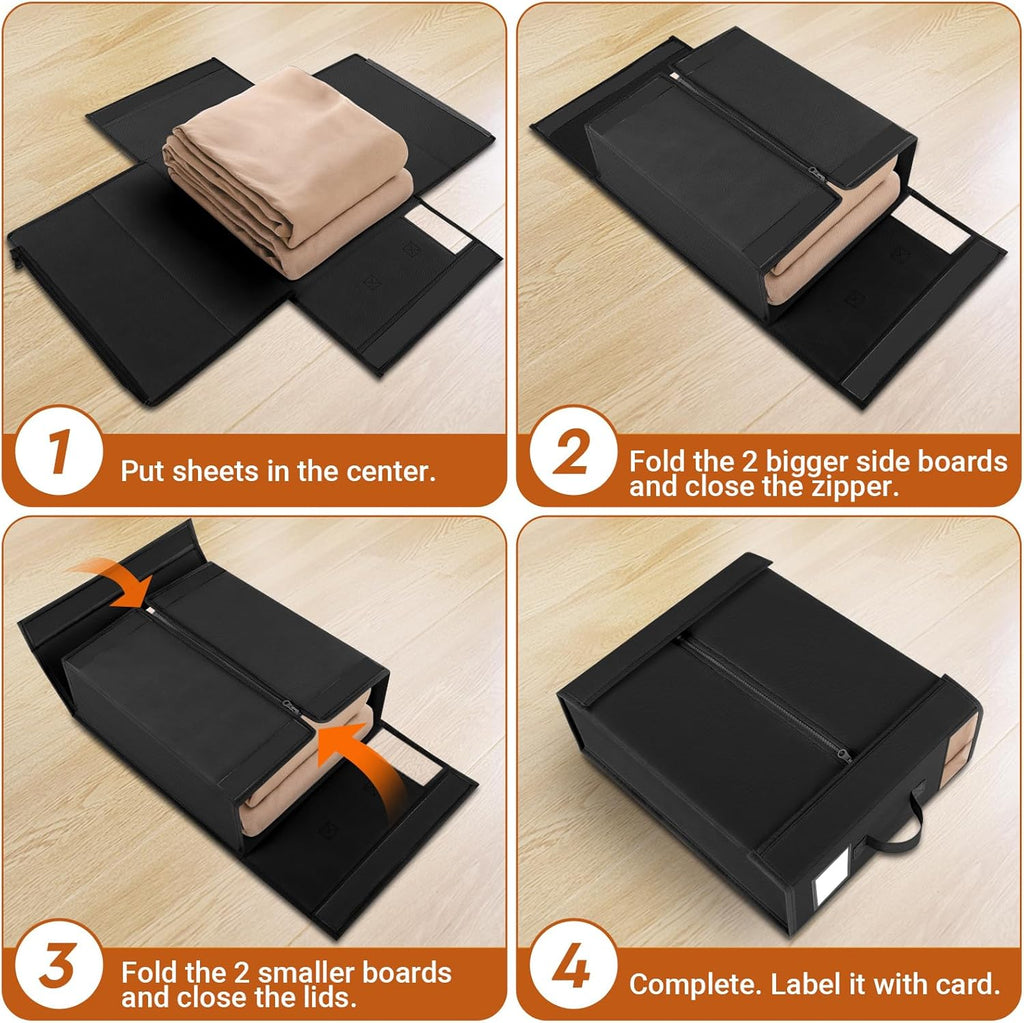 1
Put sheets in the center.

2
Fold the 2 bigger side boards and close the zipper.

3
Fold the 2 smaller boards and close the lids.

4
Complete. Label it with card.