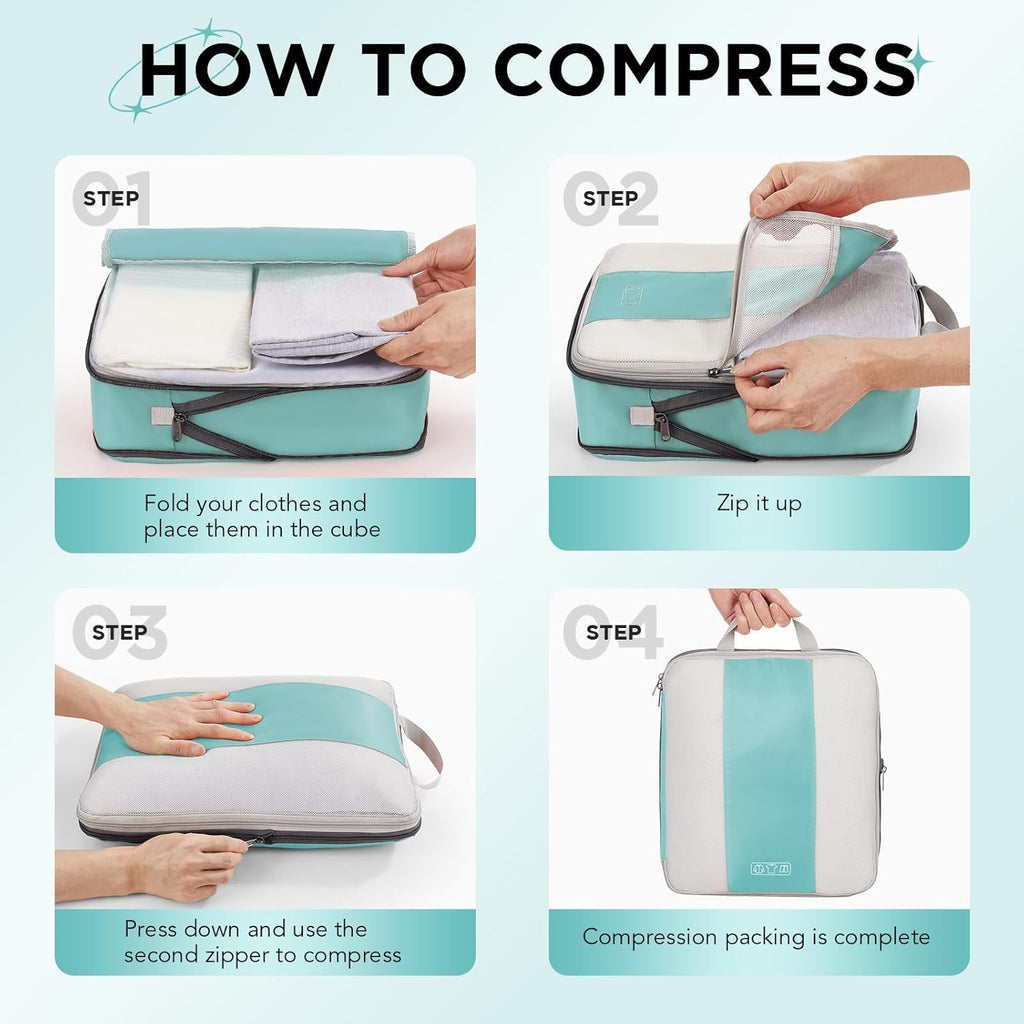 HOW TO COMPRESS

01 STEP

Fold your clothes and place them in the cube

02 STEP

Zip it up

03 STEP

Press down and use the second zipper to compress

04 STEP

Compression packing is complete