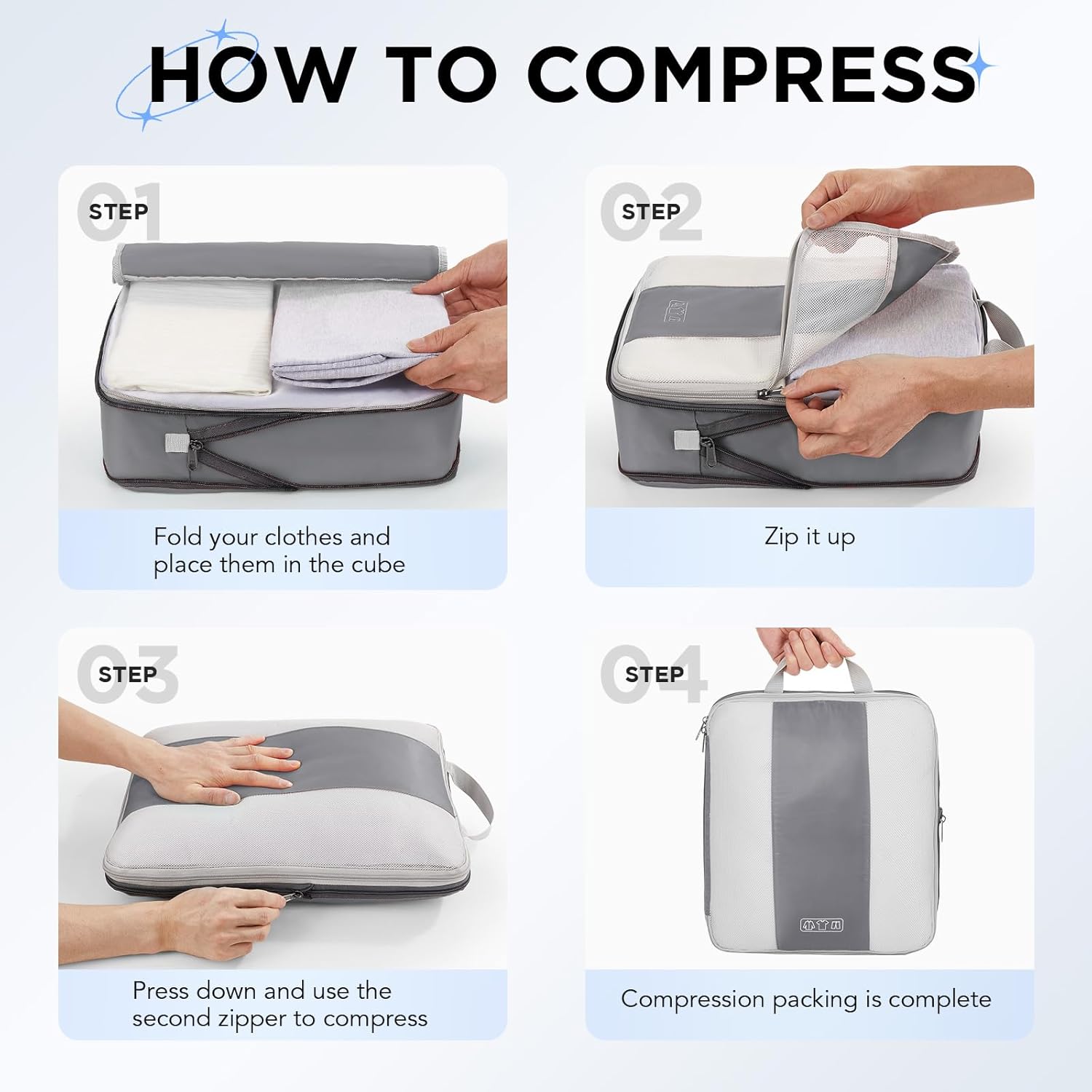 HOW TO COMPRESS

01 STEP

Fold your clothes and place them in the cube

02 STEP

Zip it up

03 STEP

Press down and use the second zipper to compress

04 STEP

Compression packing is complete