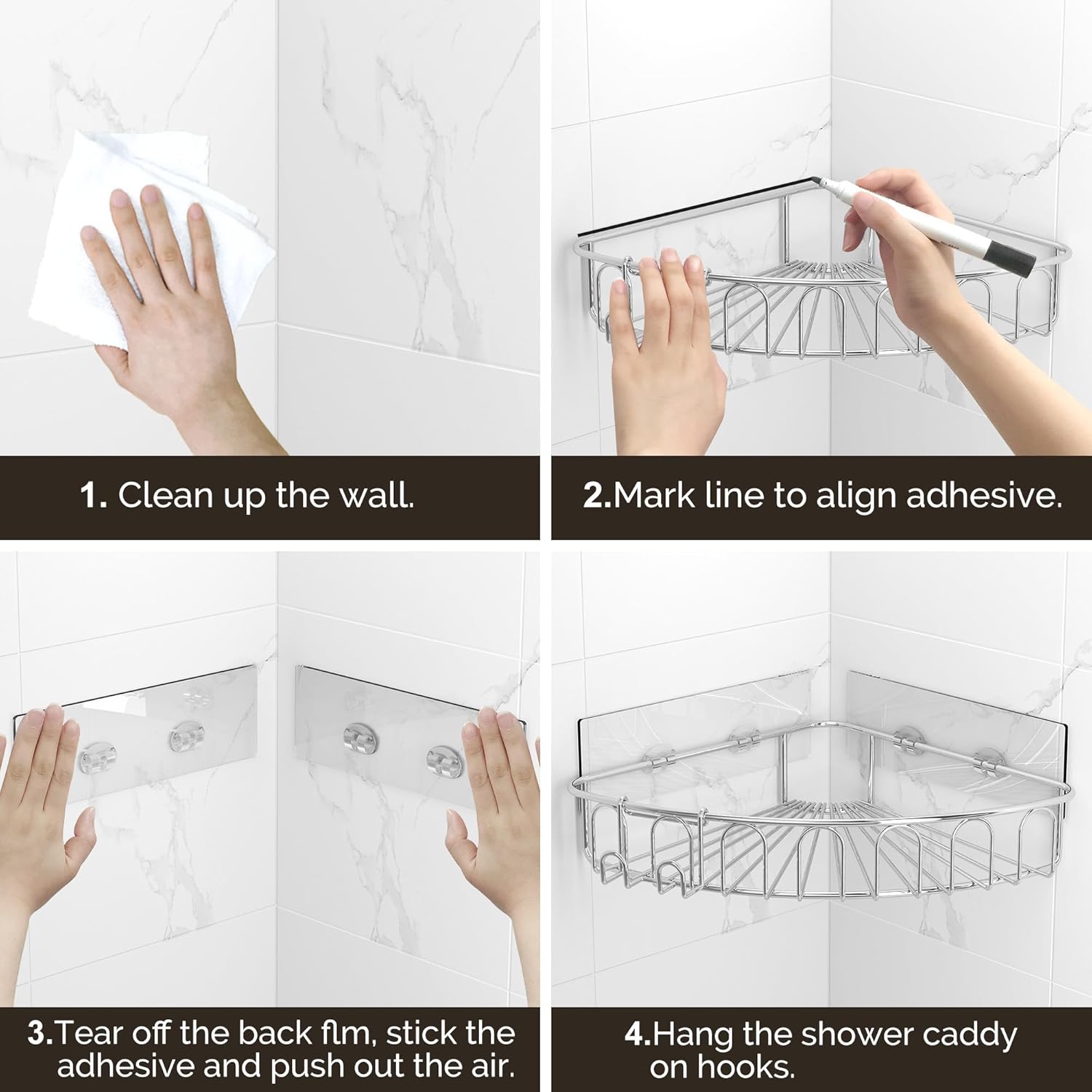 1. Clean up the wall.

2.Mark line to align adhesive.

3.Tear off the back flm, stick the adhesive and push out the air.

4.Hang the shower caddy on hooks.