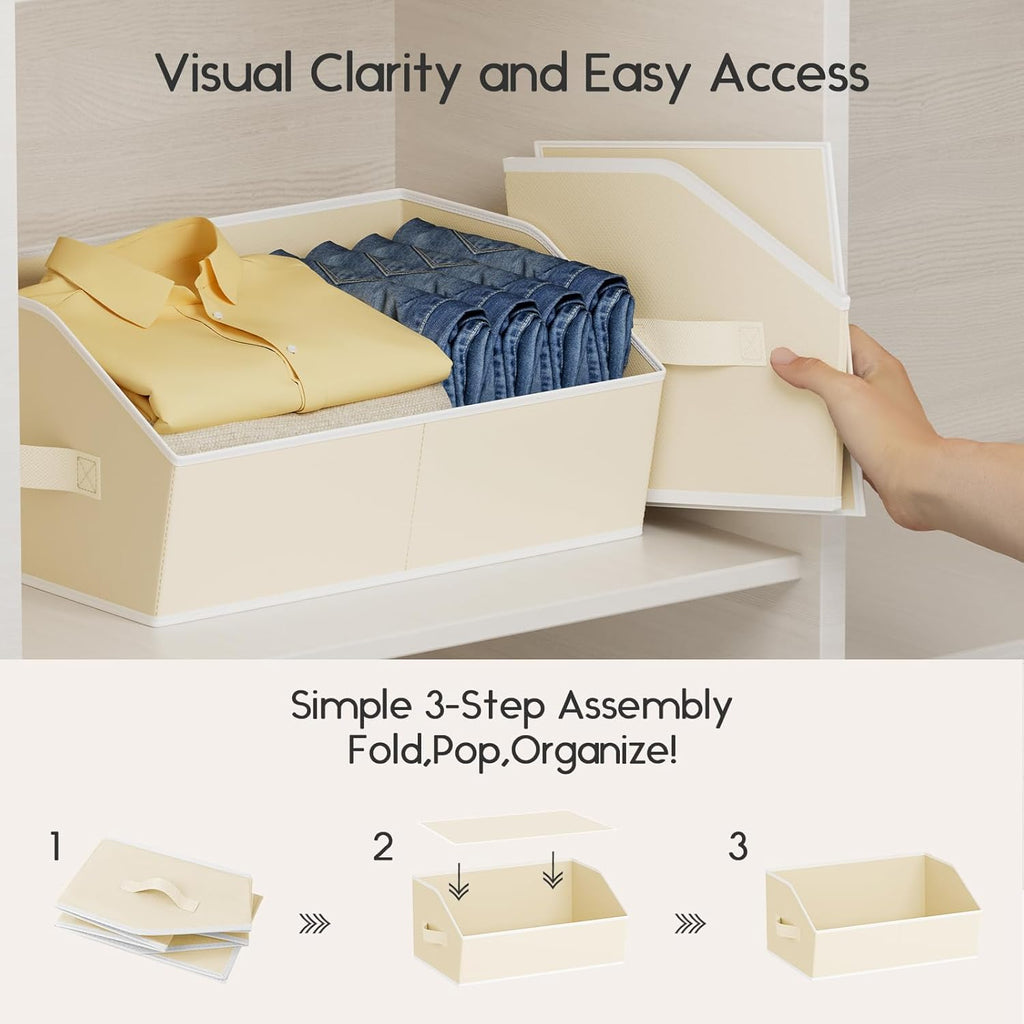 Visual Clarity and Easy Access

Simple 3-Step Assembly
Fold,Pop,Organize!

1

2

3