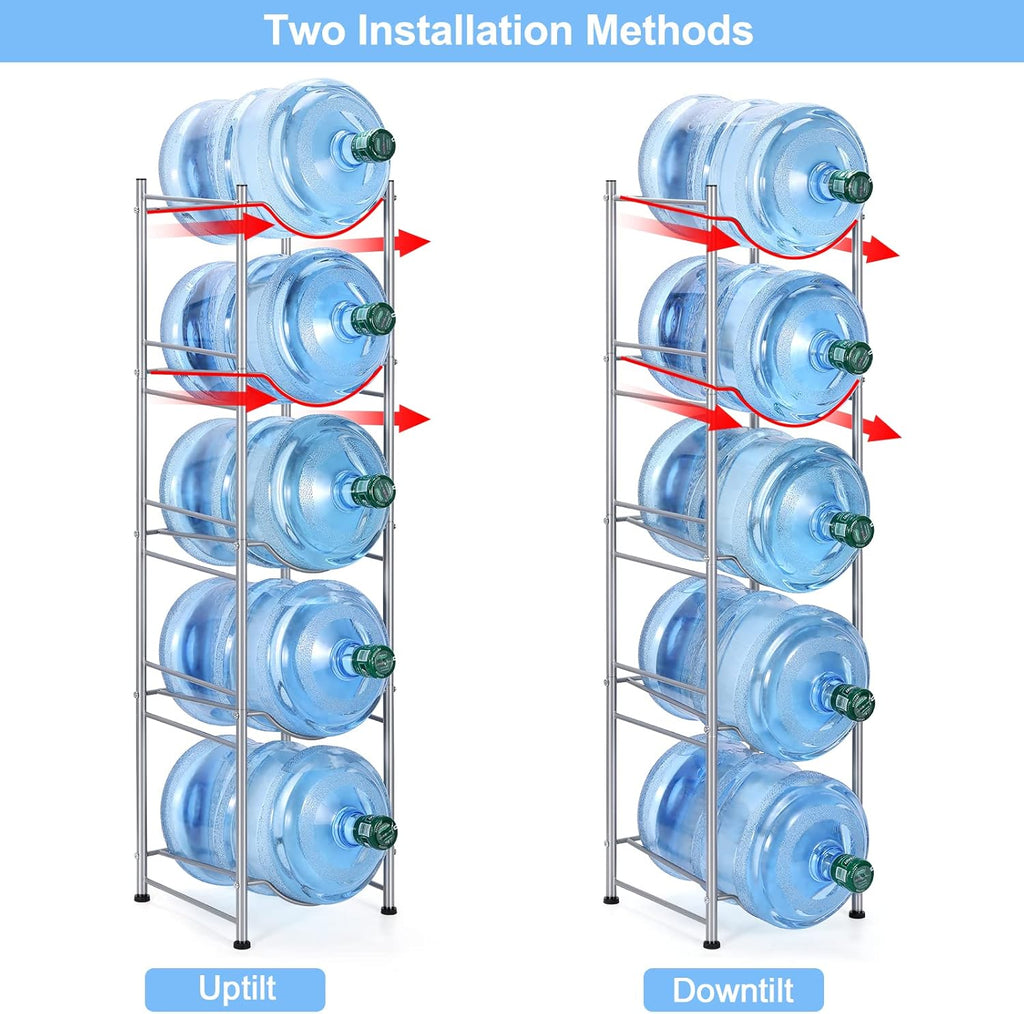 Two Installation Methods

Uptilt

Downtilt